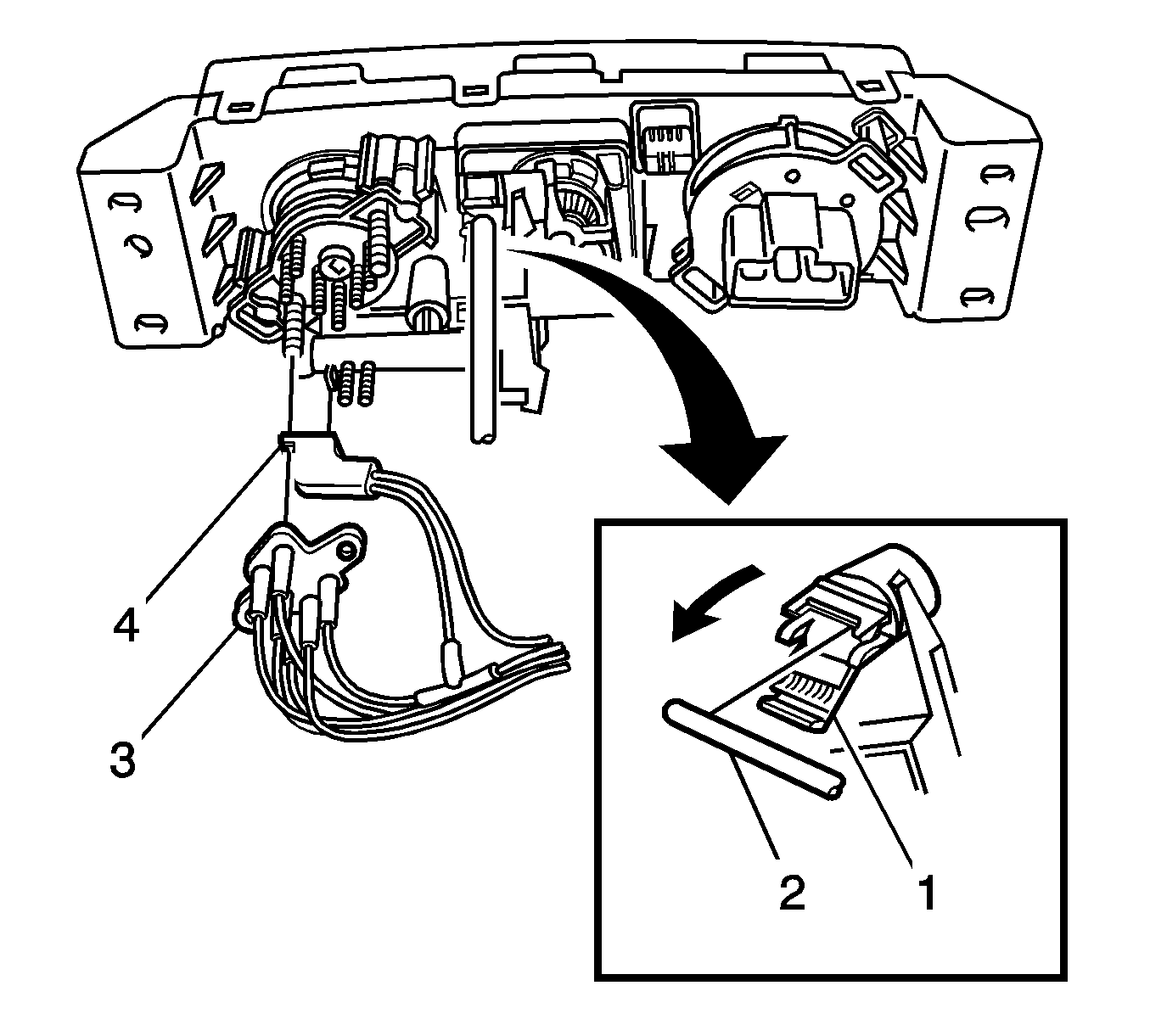 4
3
2
1