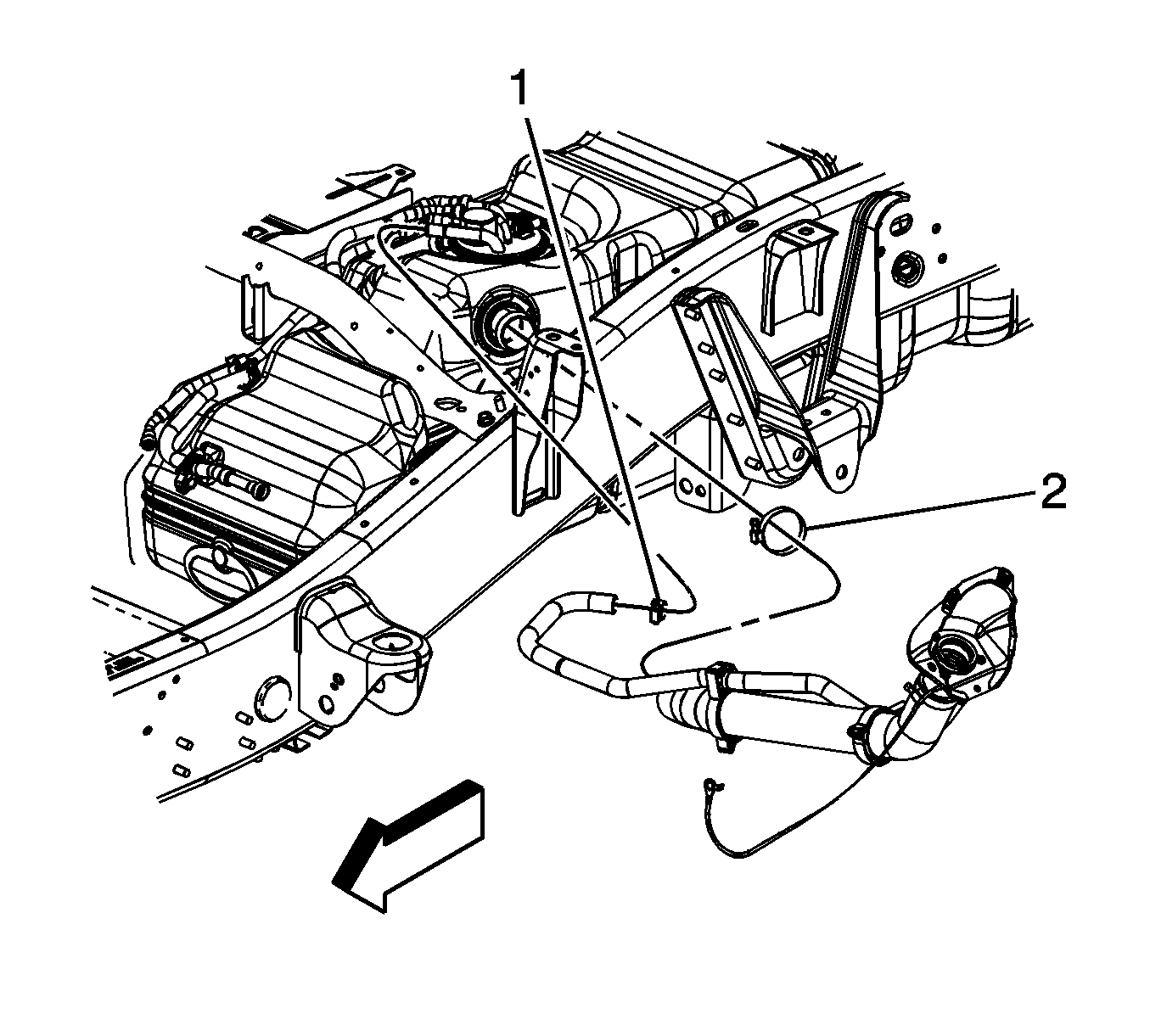 1
2