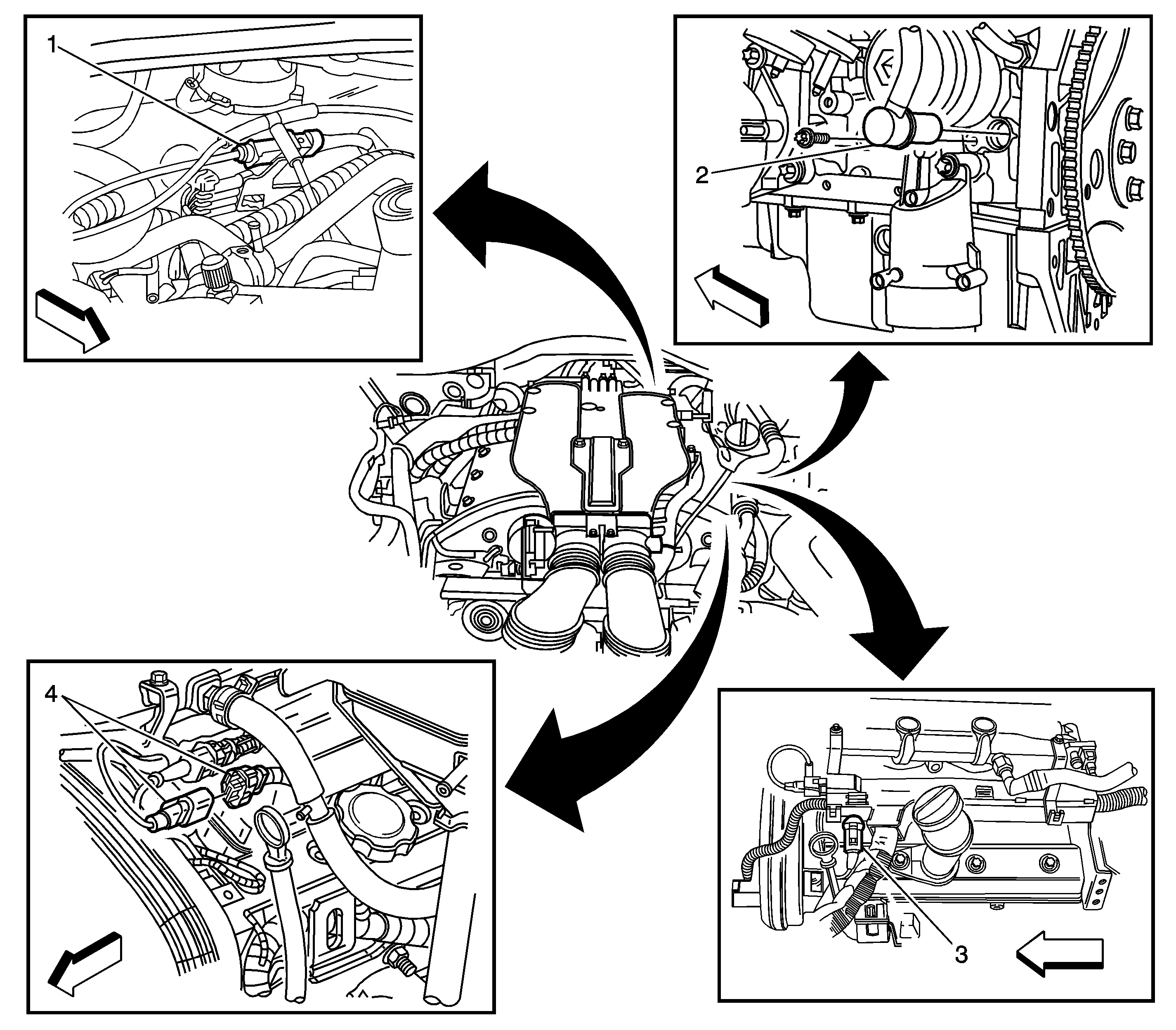 1

2

4

3