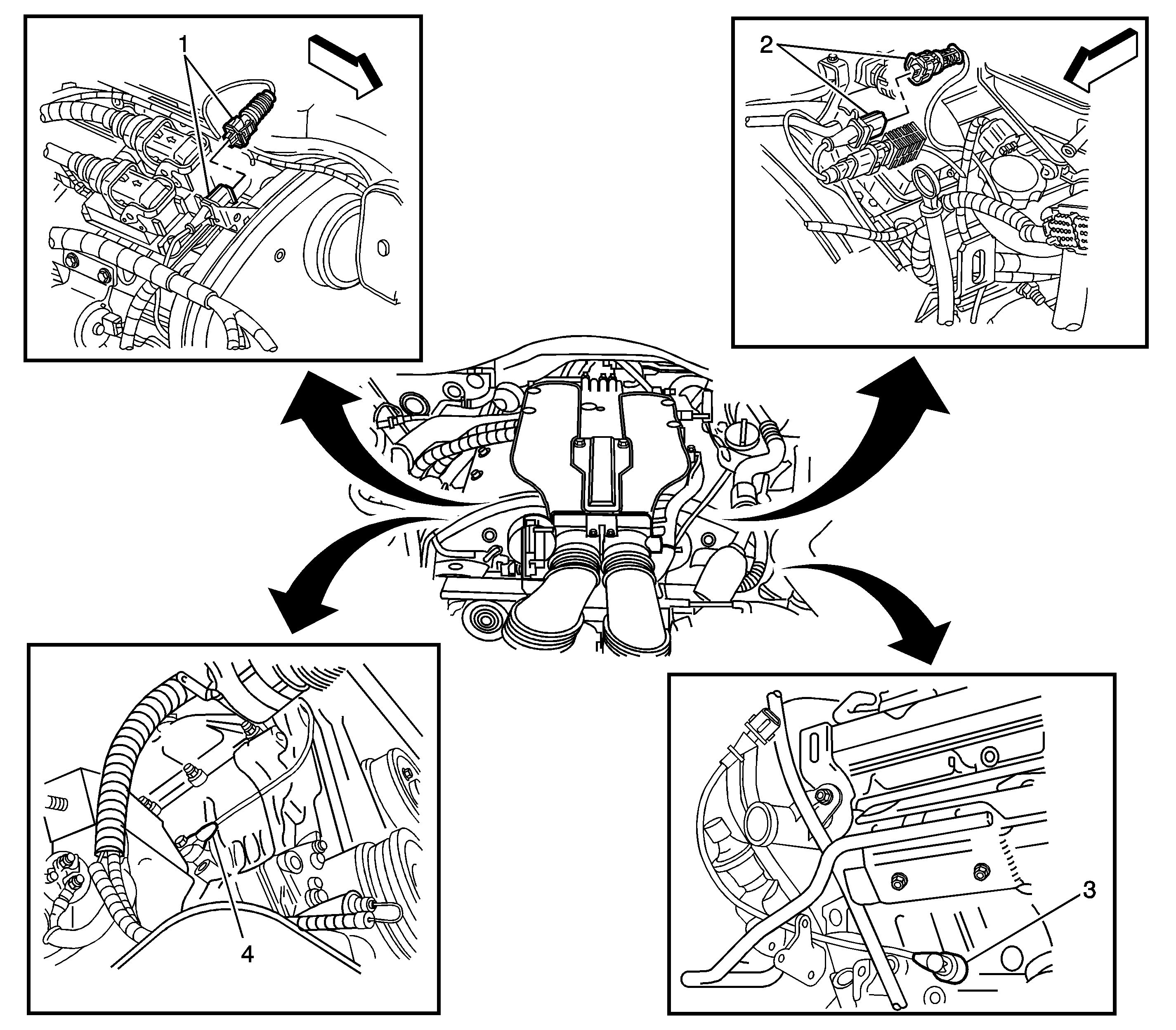 1

2

4

3