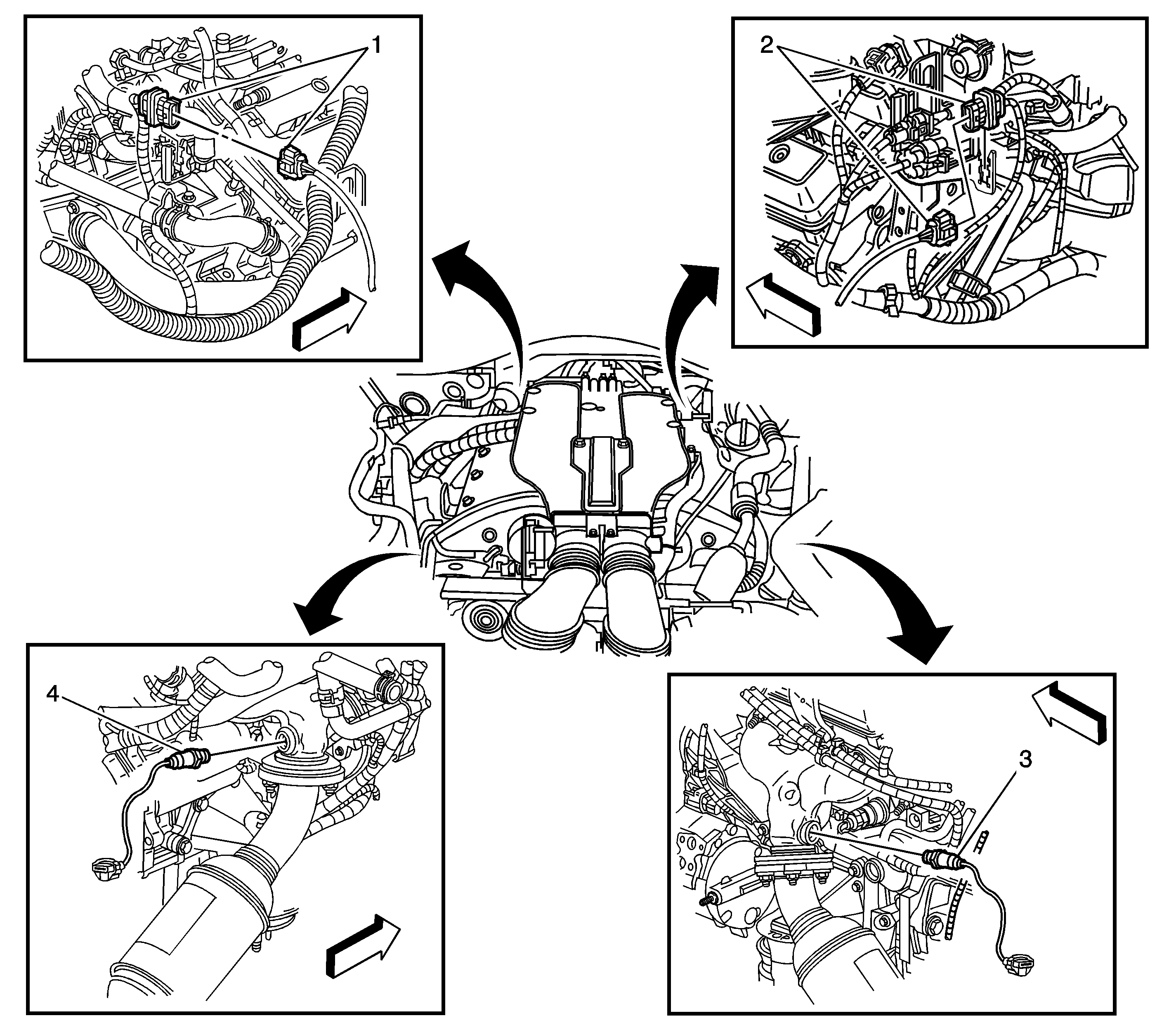 1

2

4

3