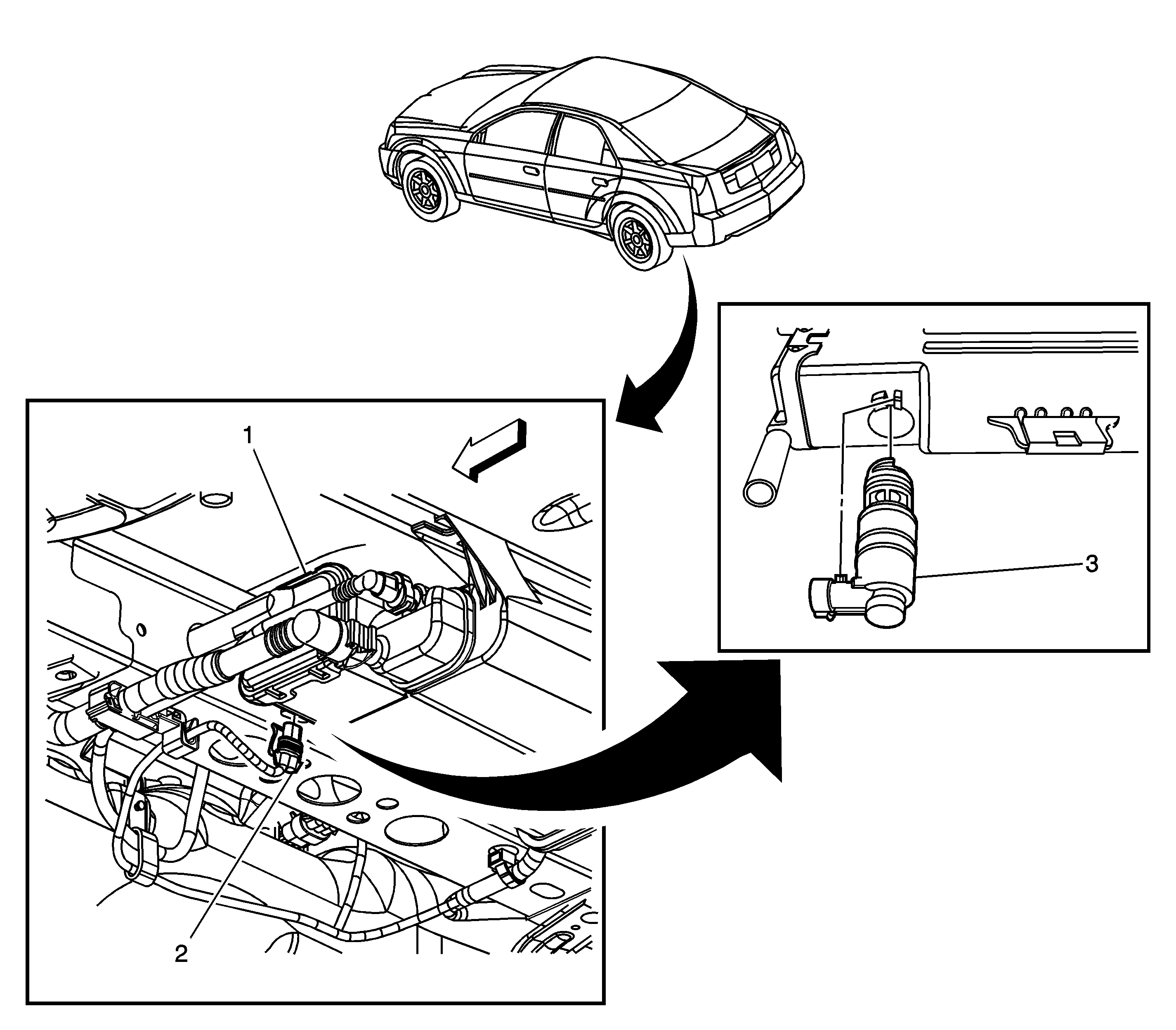 1
2
3