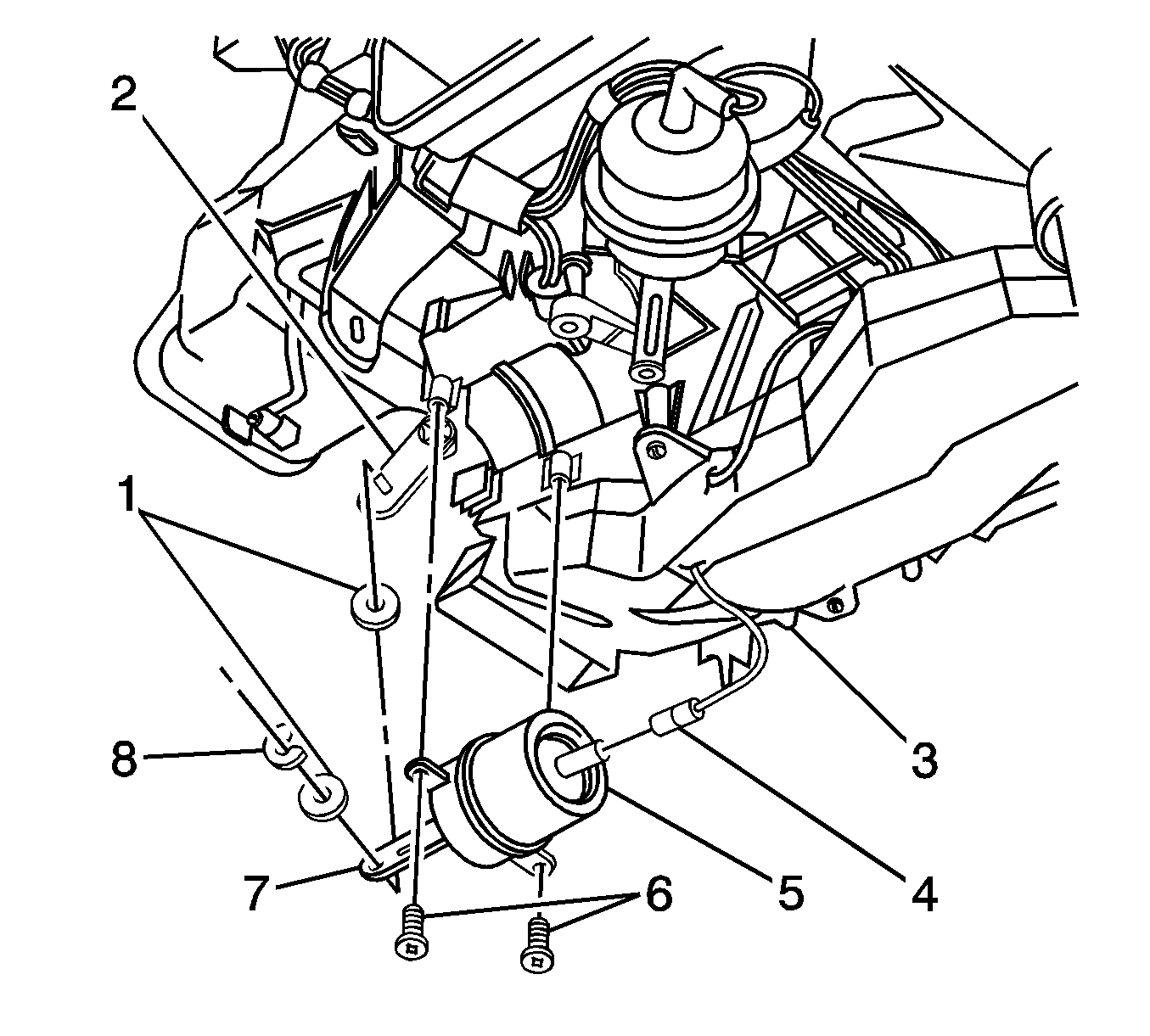 2
1
8
7
6
5
4
3