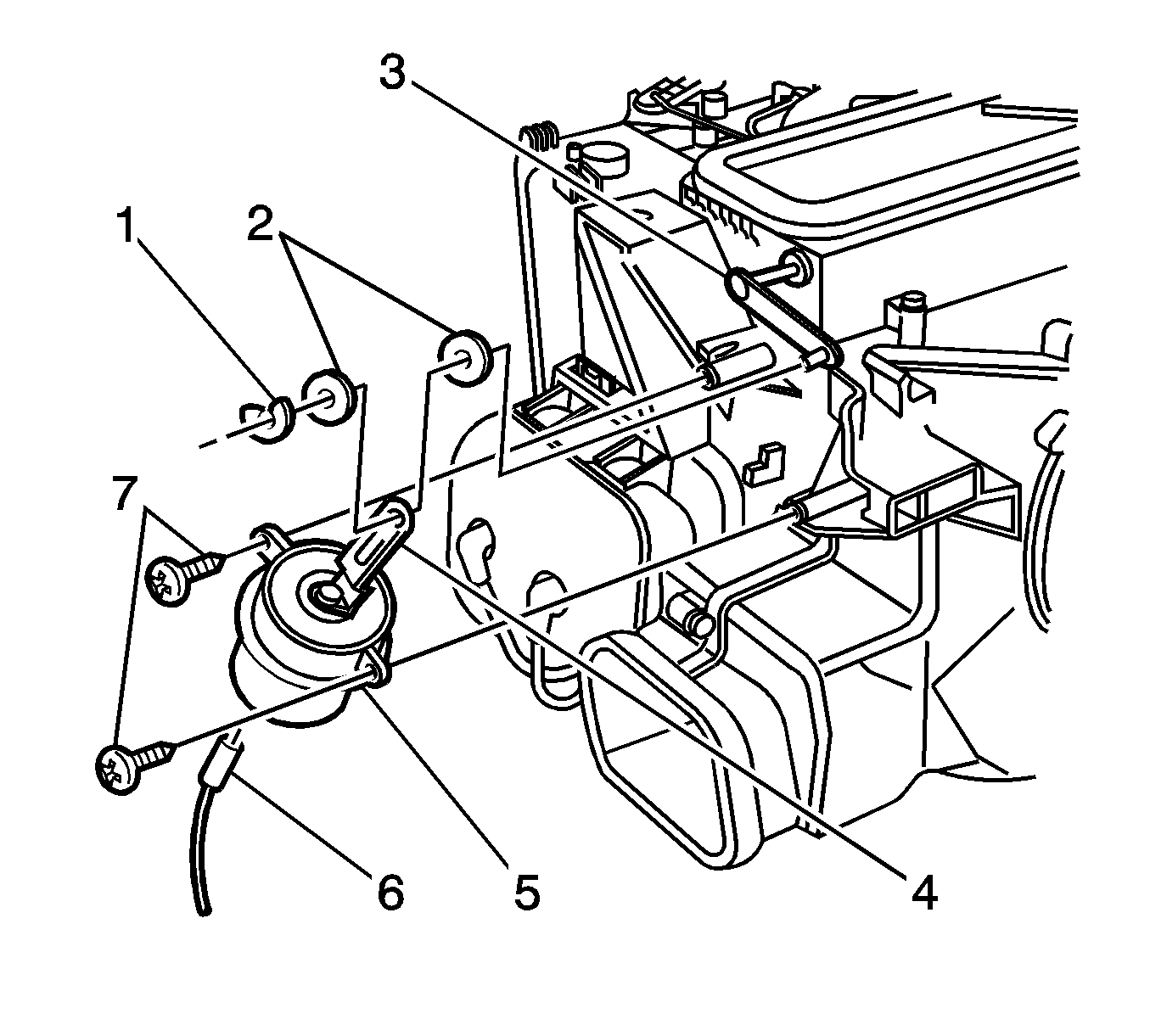 3
1
2
7
6
5
4