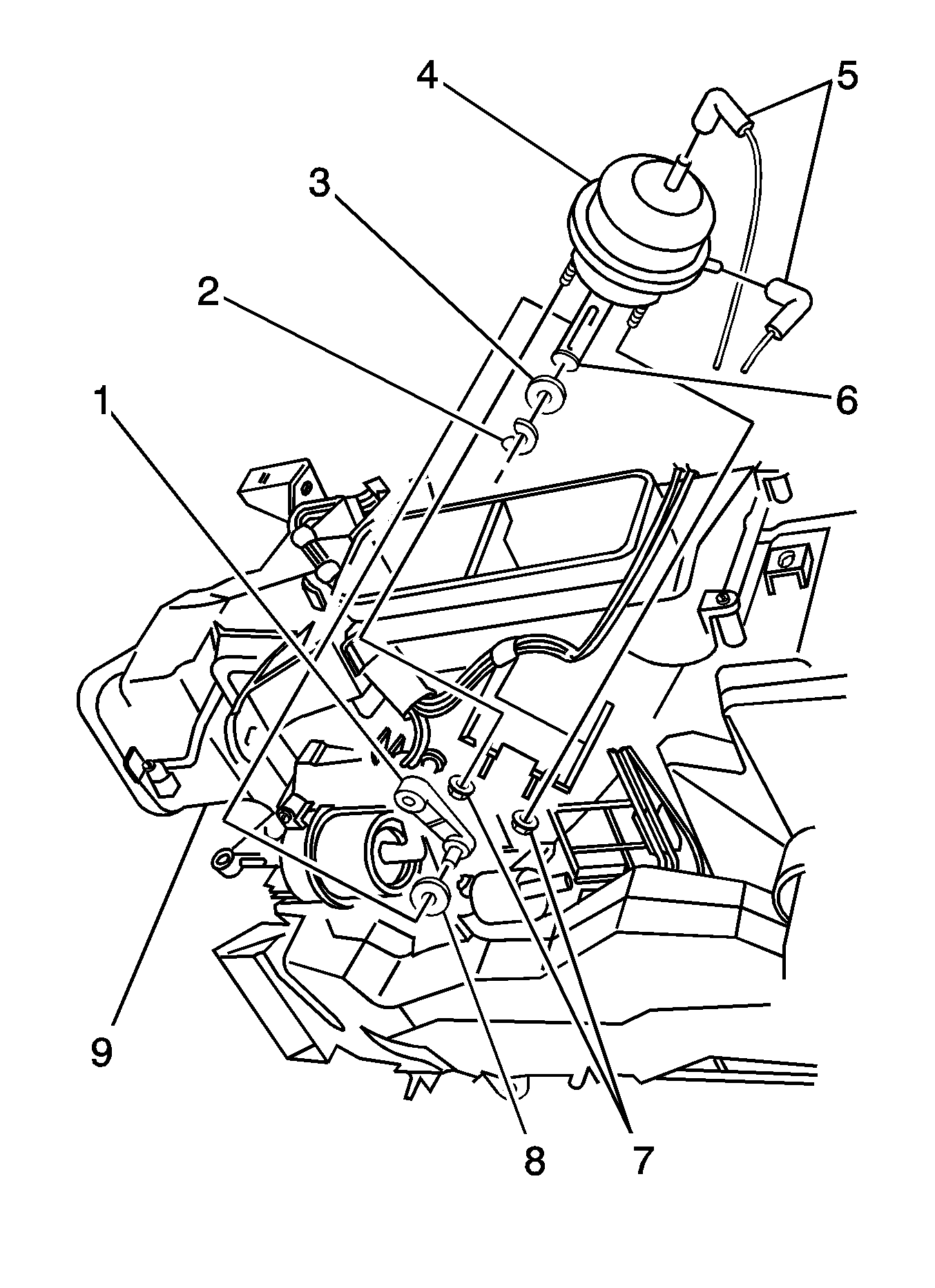 4
5
3
2
6
1
9
8
7