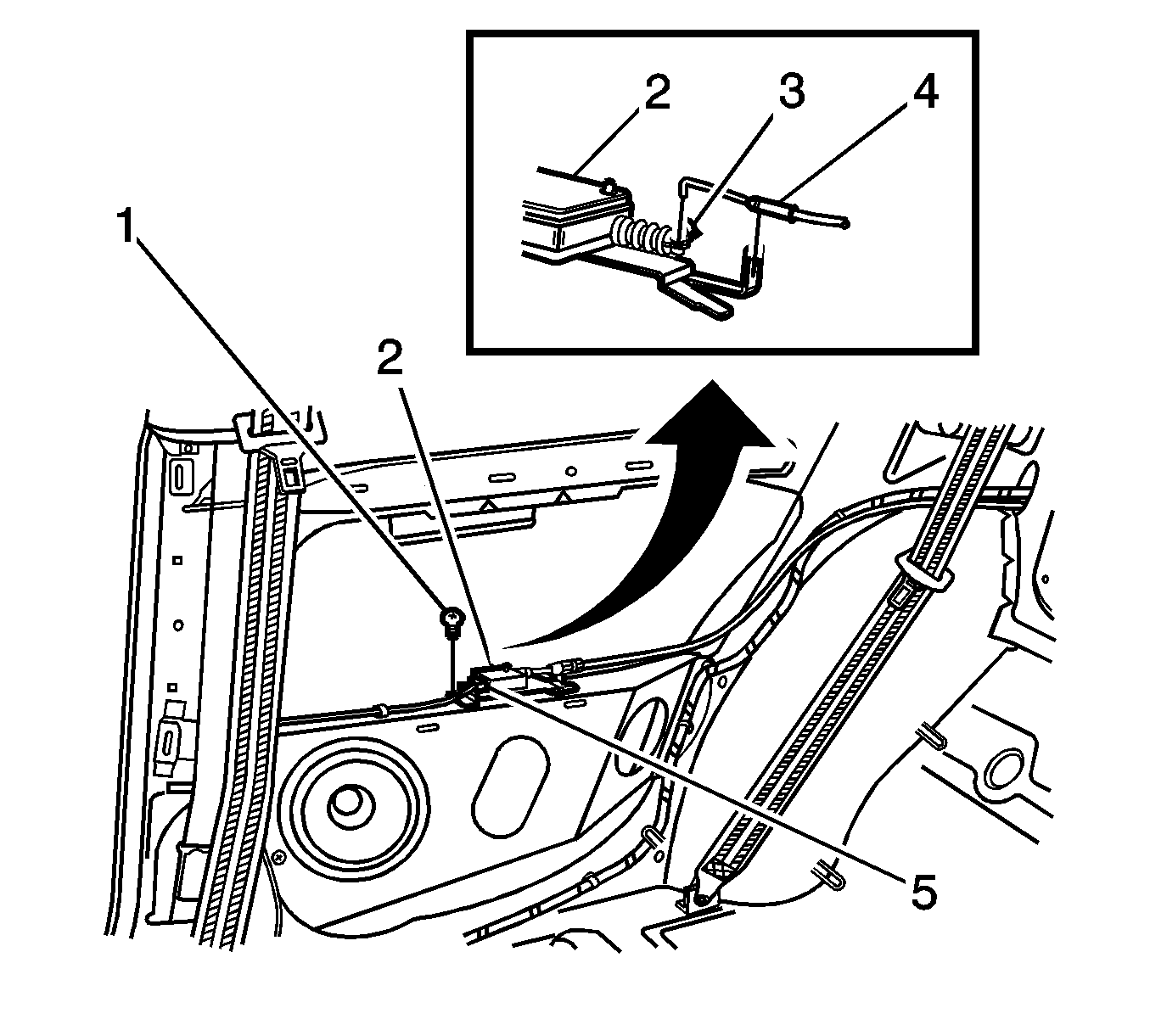 2
3
4
1
2
5