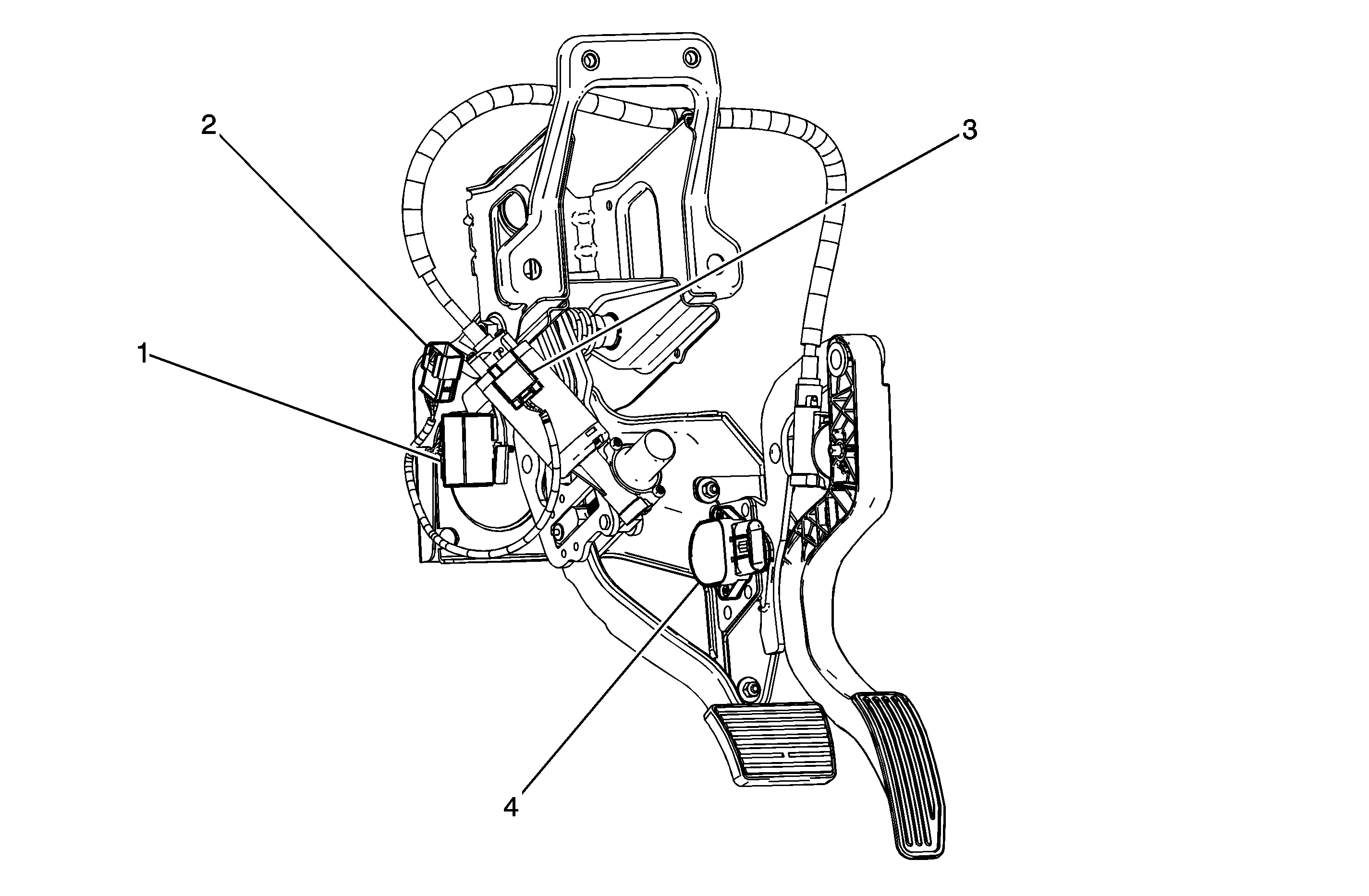 2
3
1
4