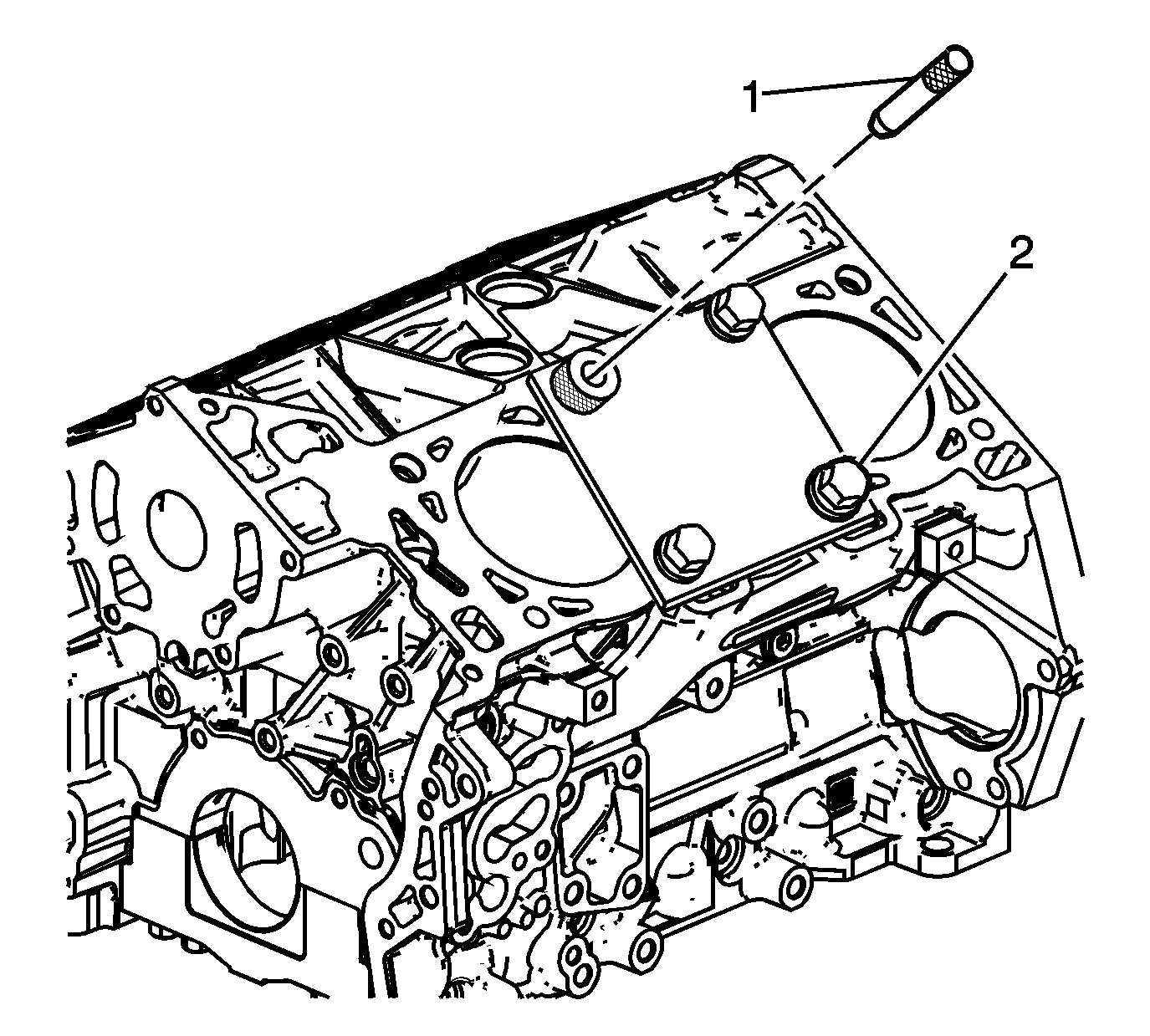 1
2