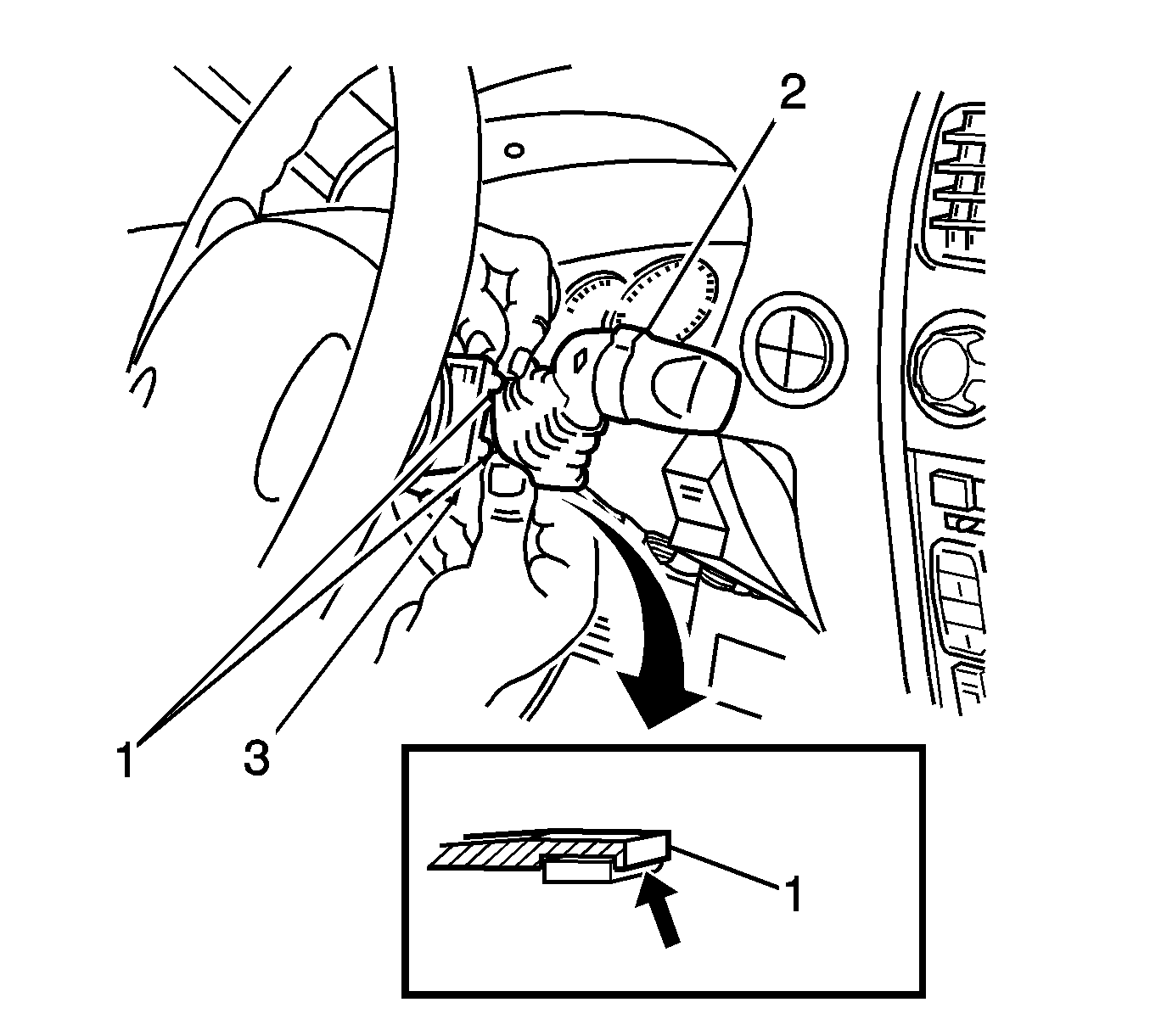 2

1

3

1