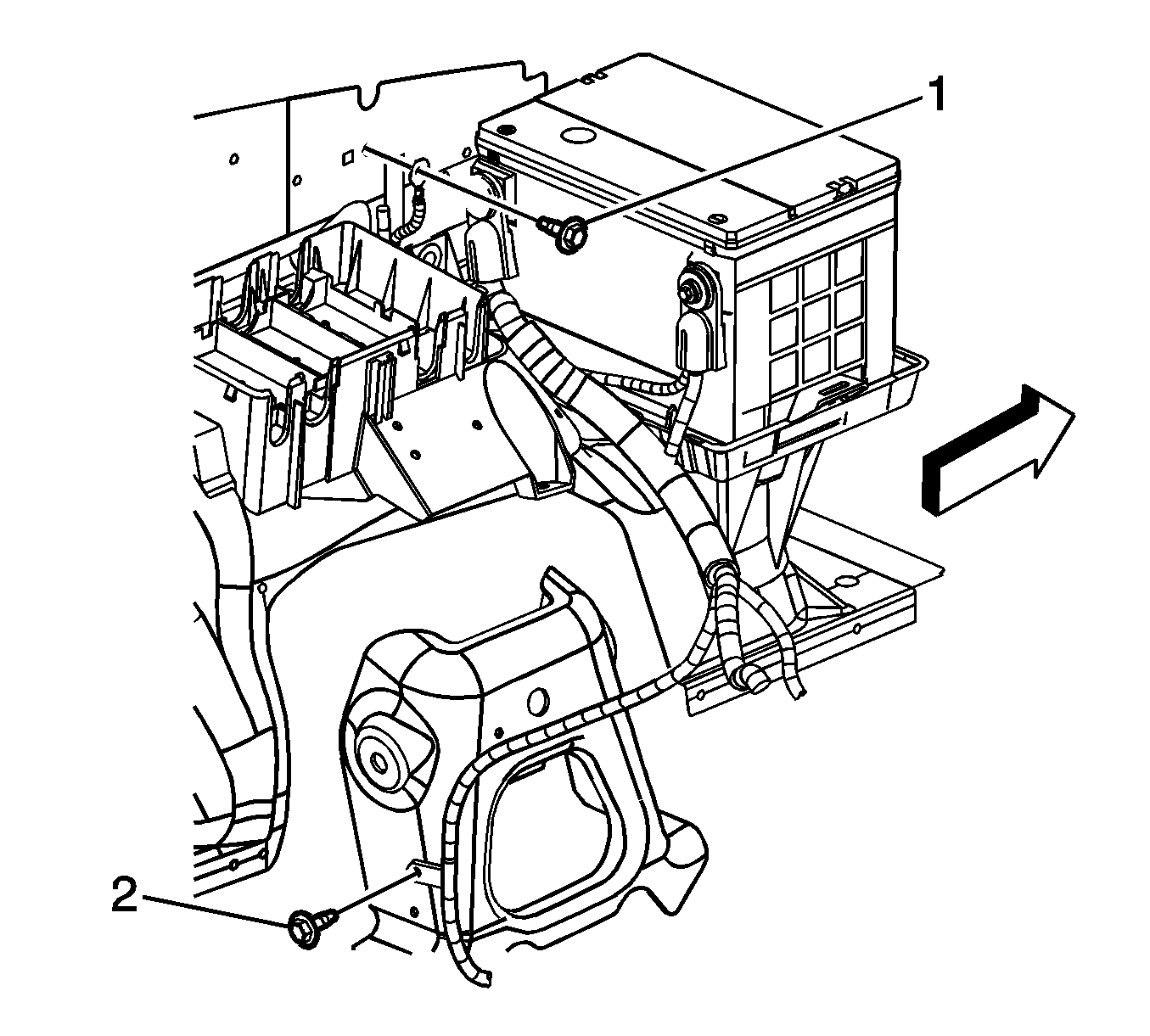 1

2