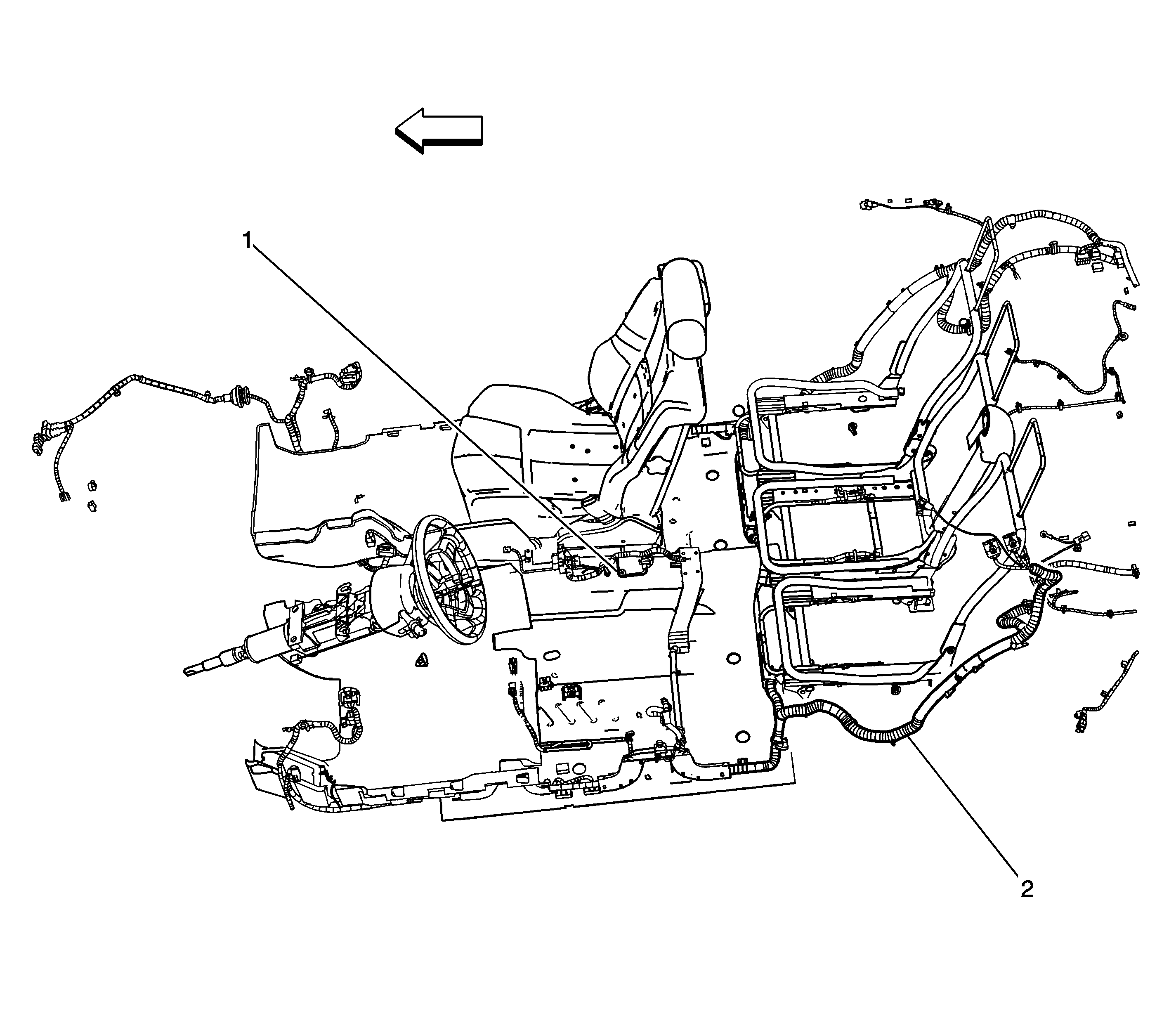 1

2