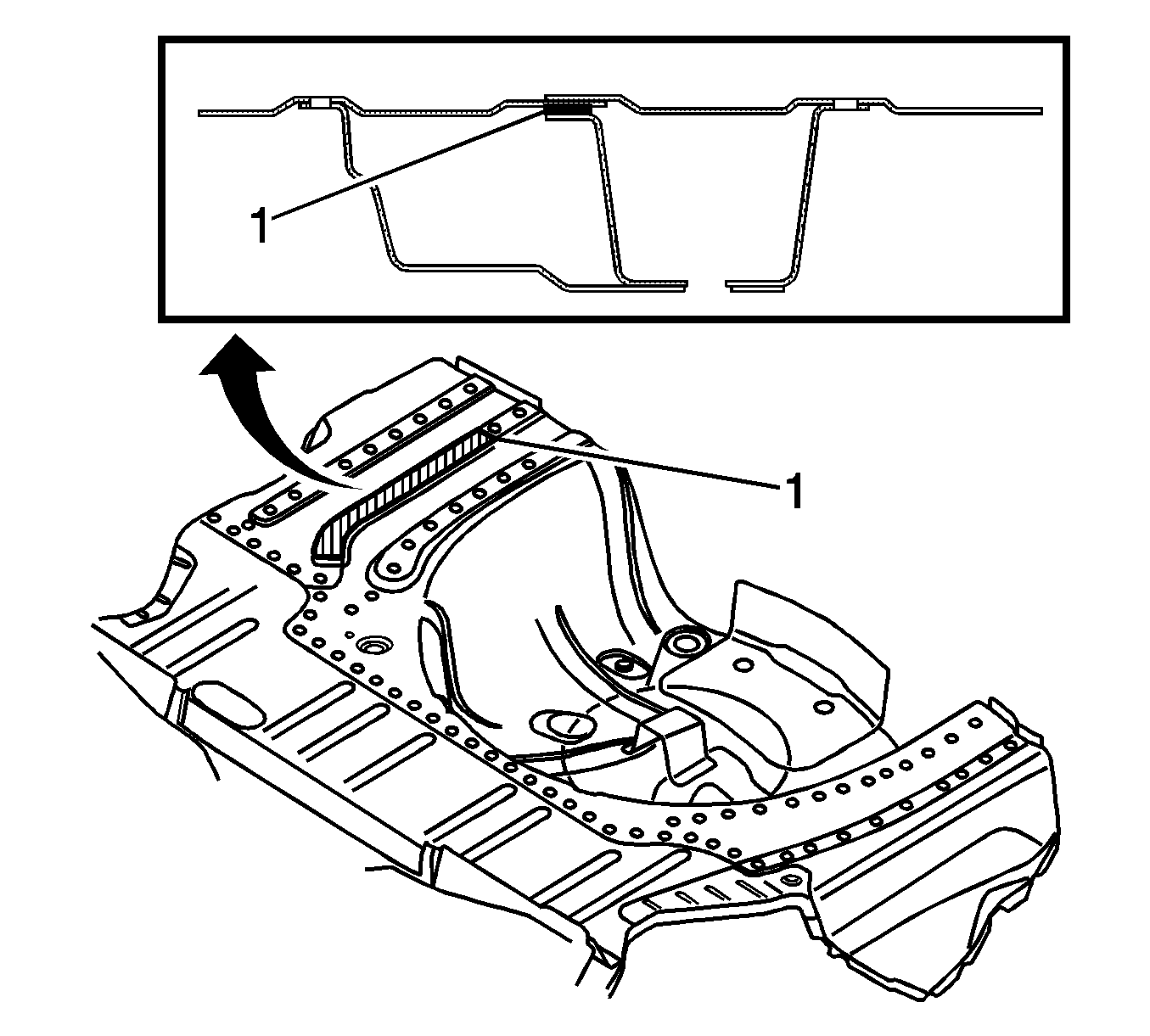 1

1