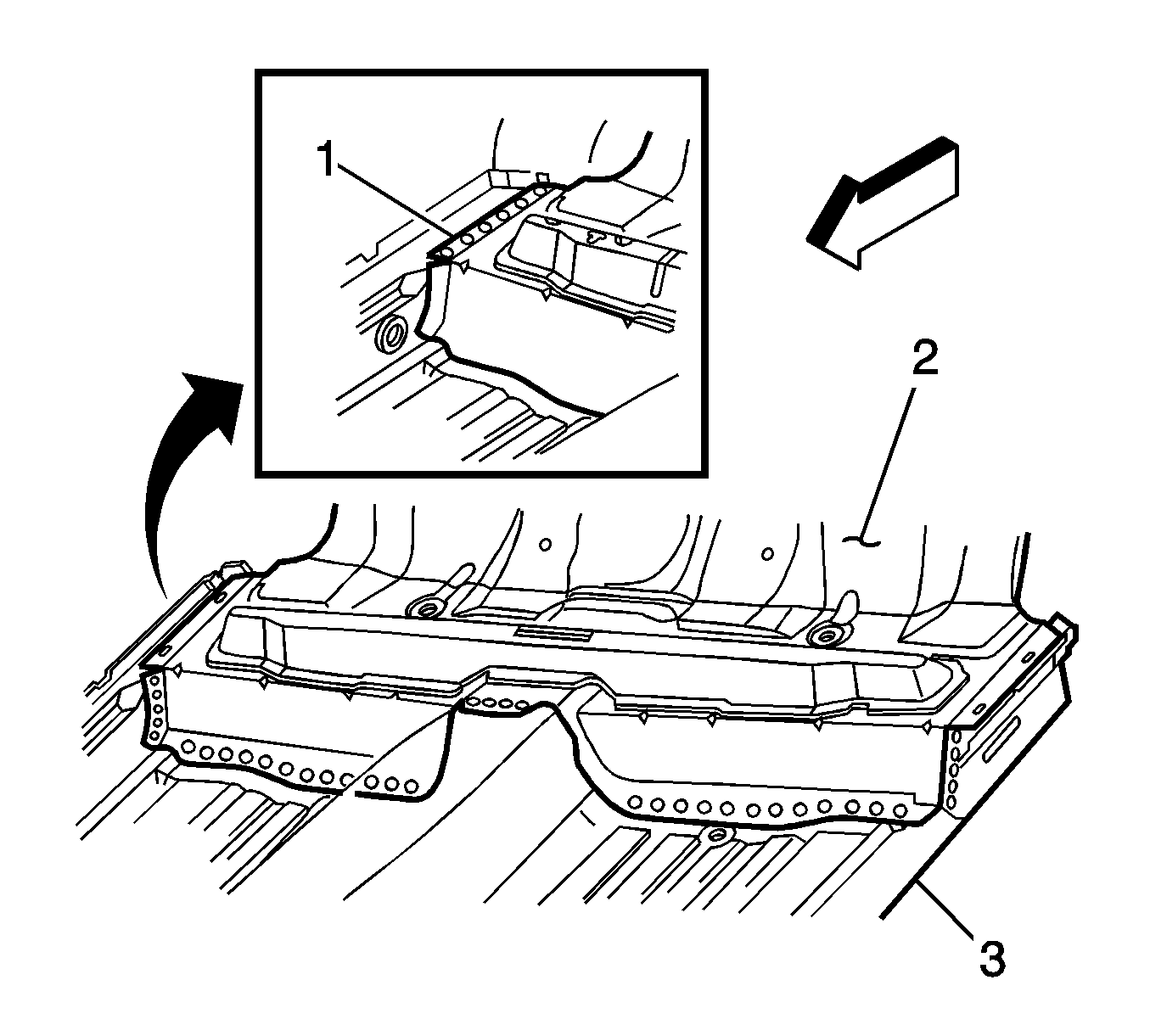 1
2
3