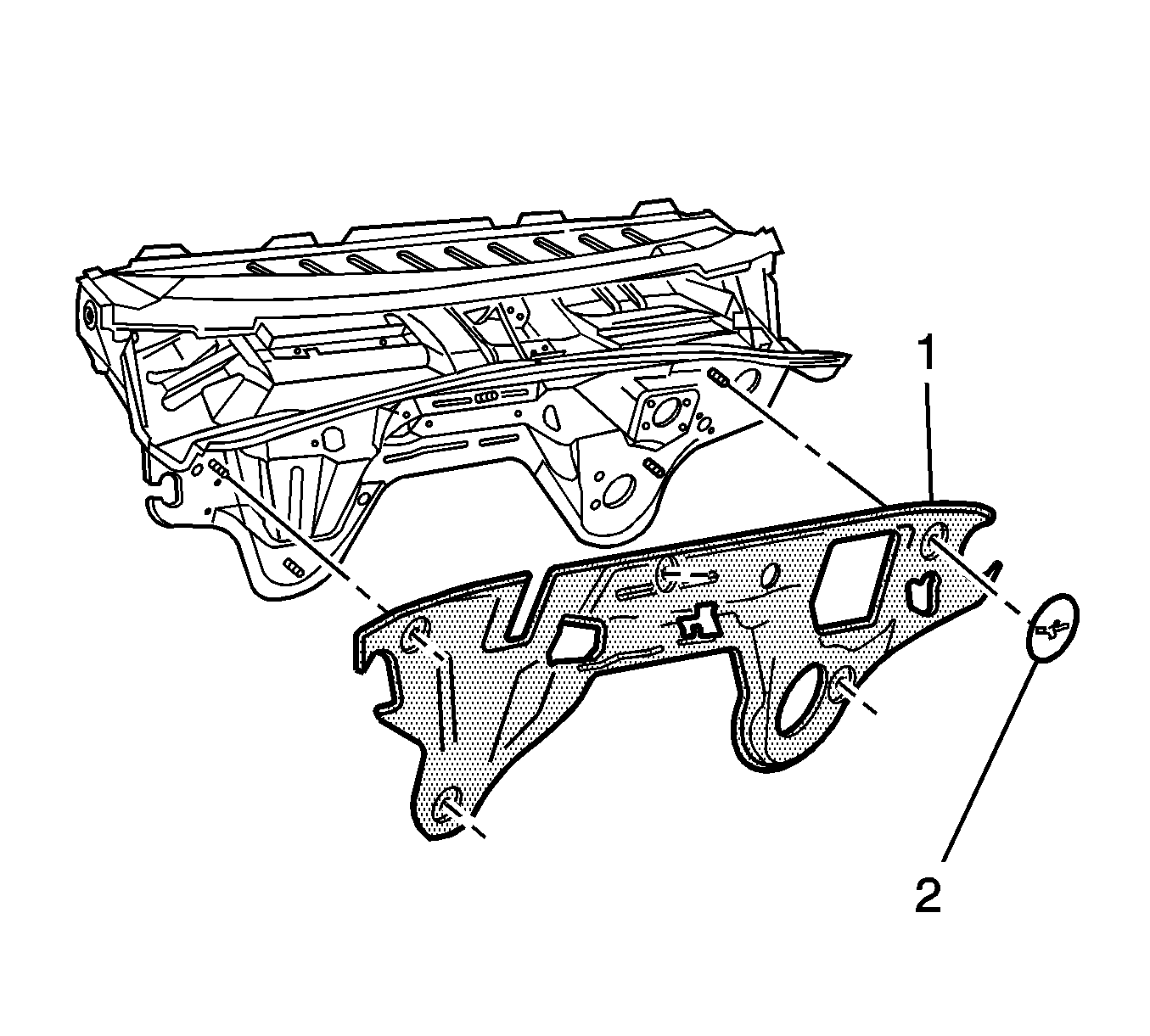 1

2