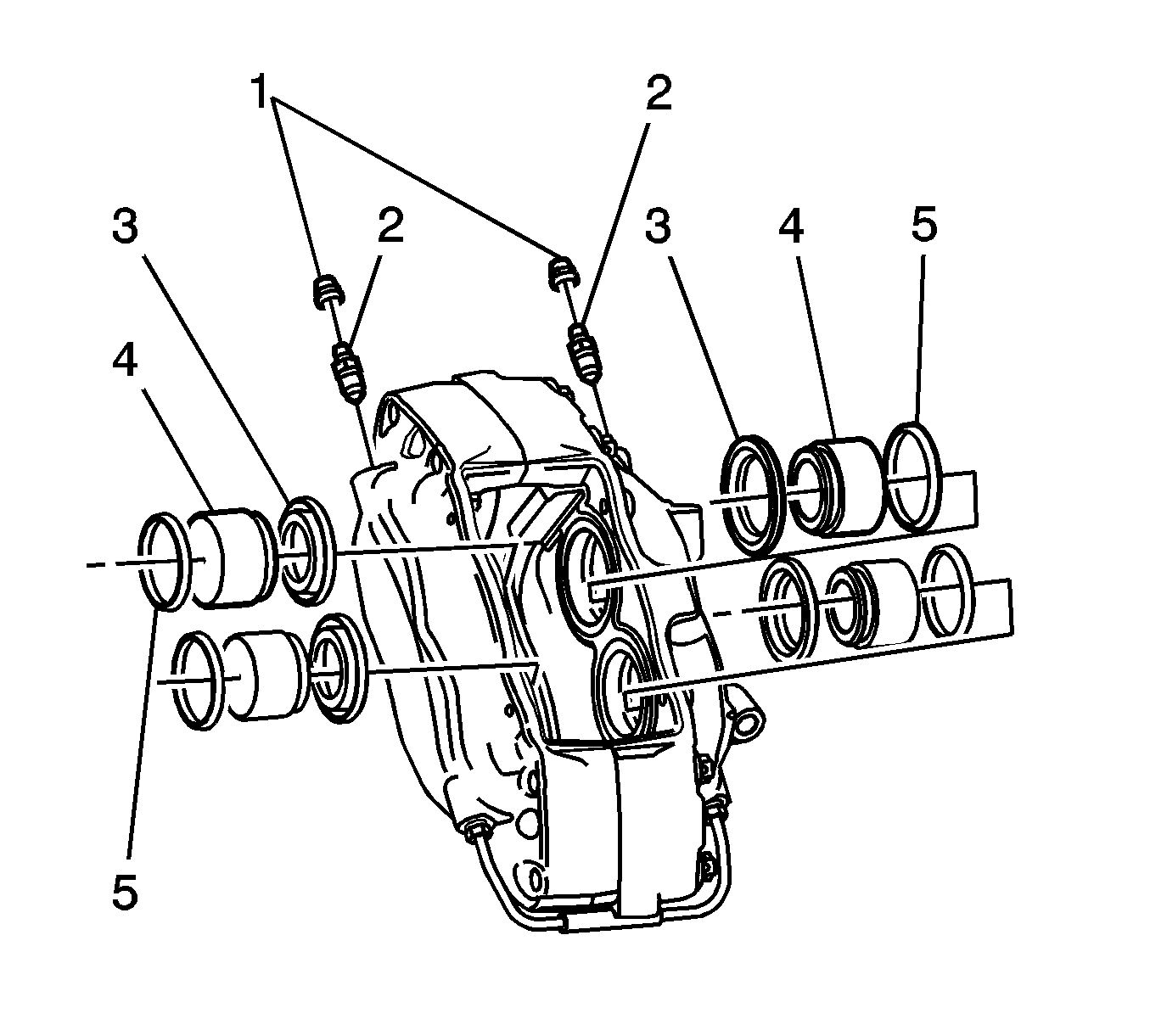 1
2
3
2
3
4
5
4
5