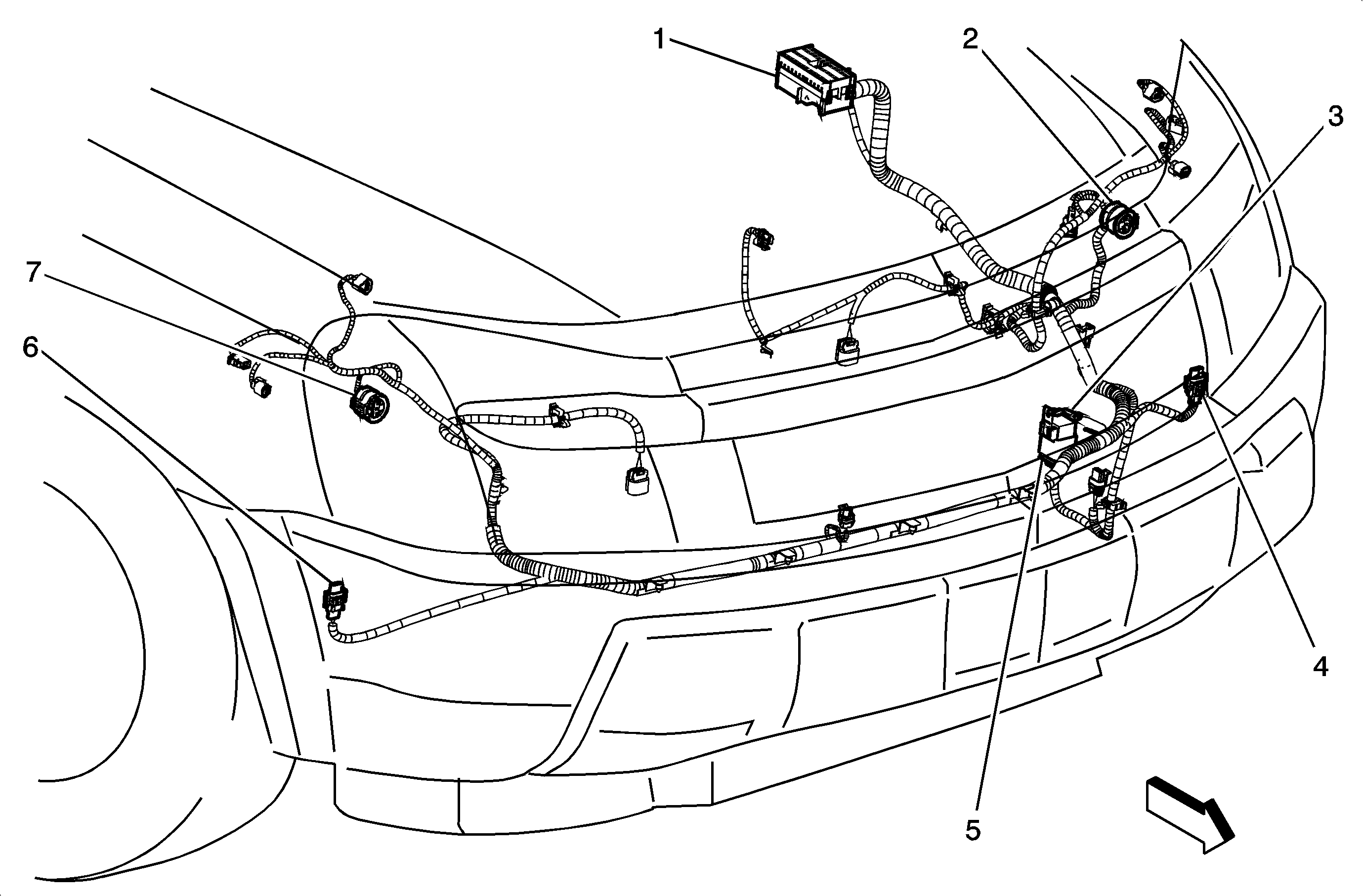 1
2
3
7
6
4
5