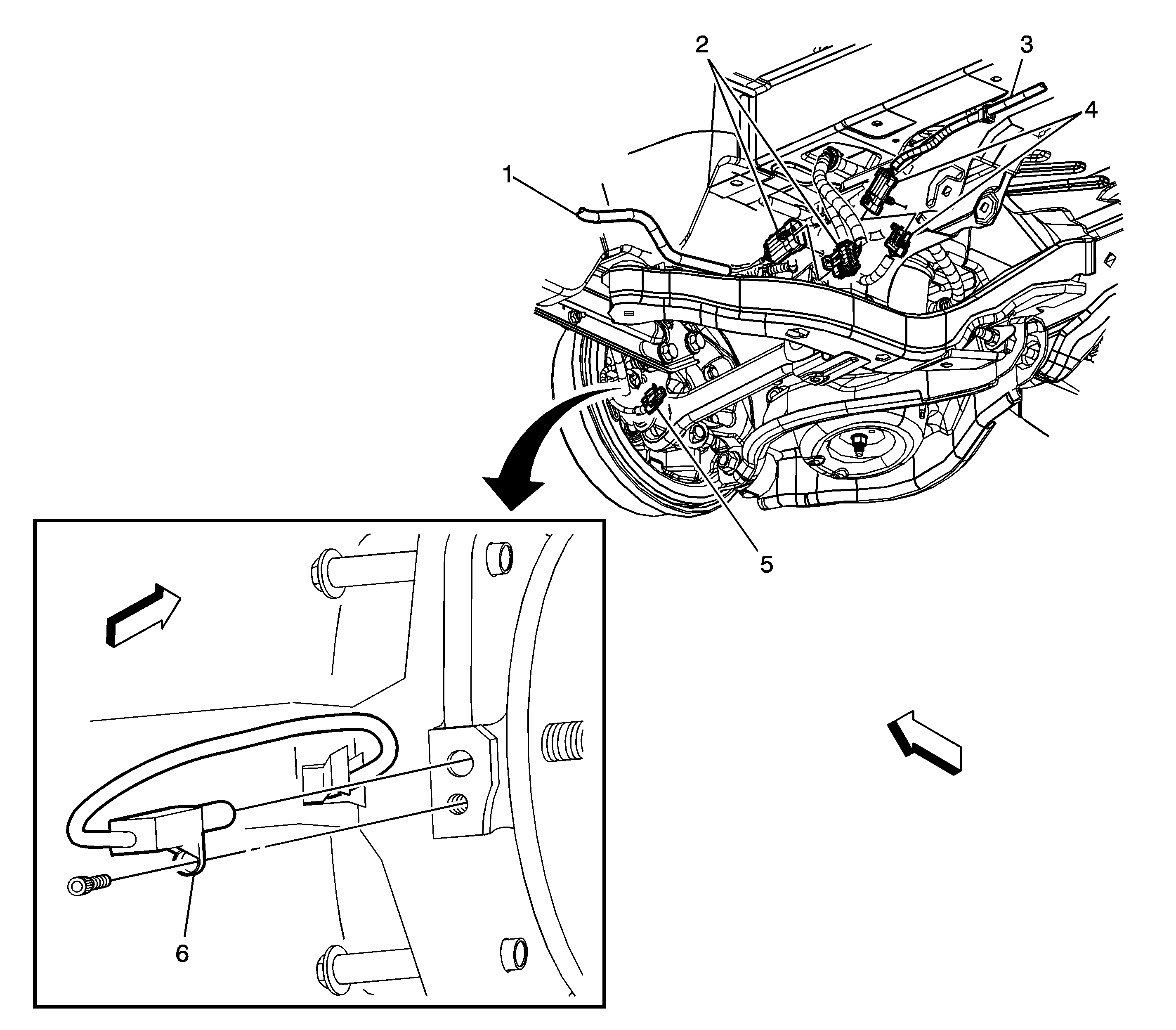 2
3
4
1
5
6