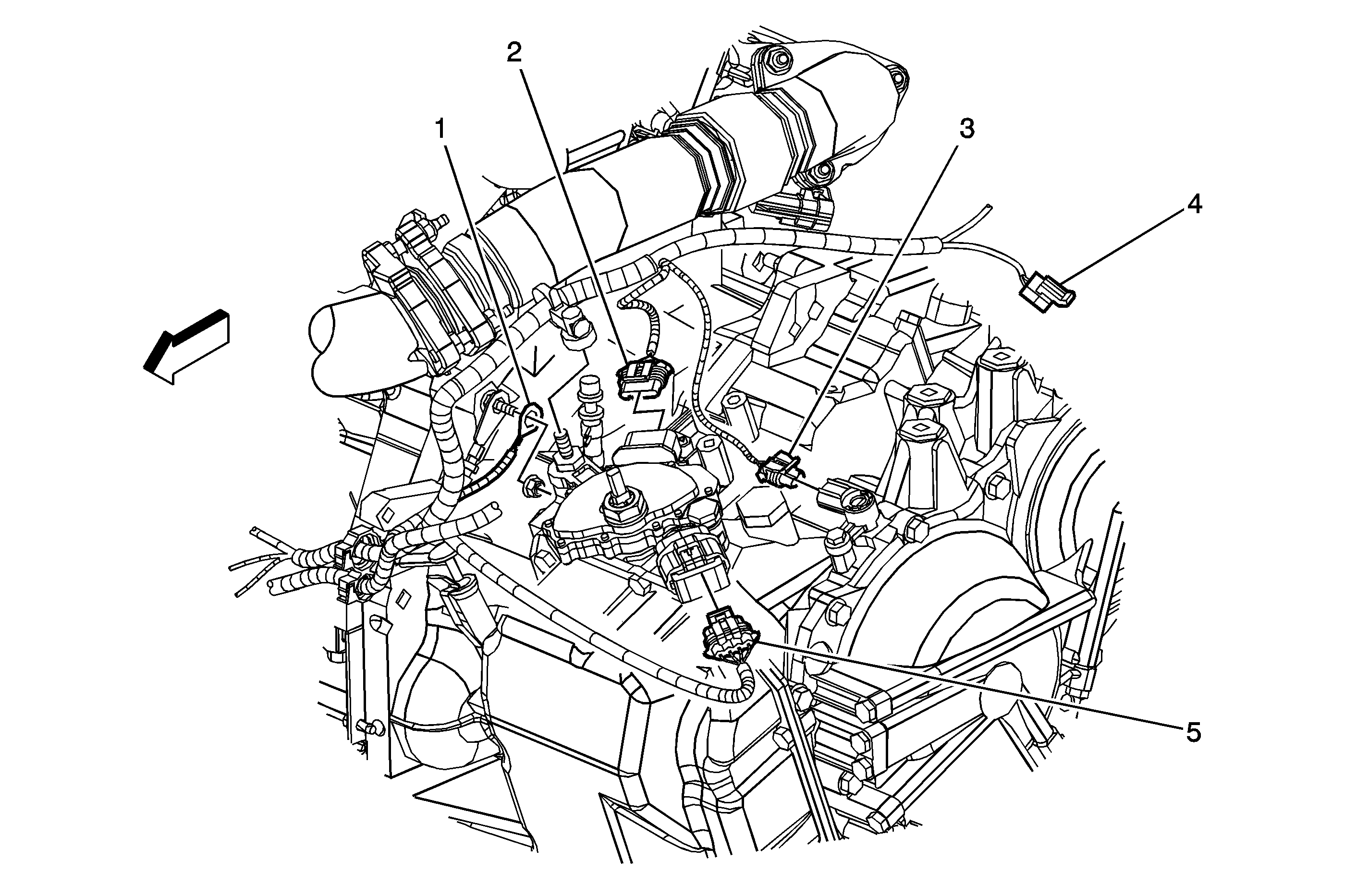 2
1
3
4
5