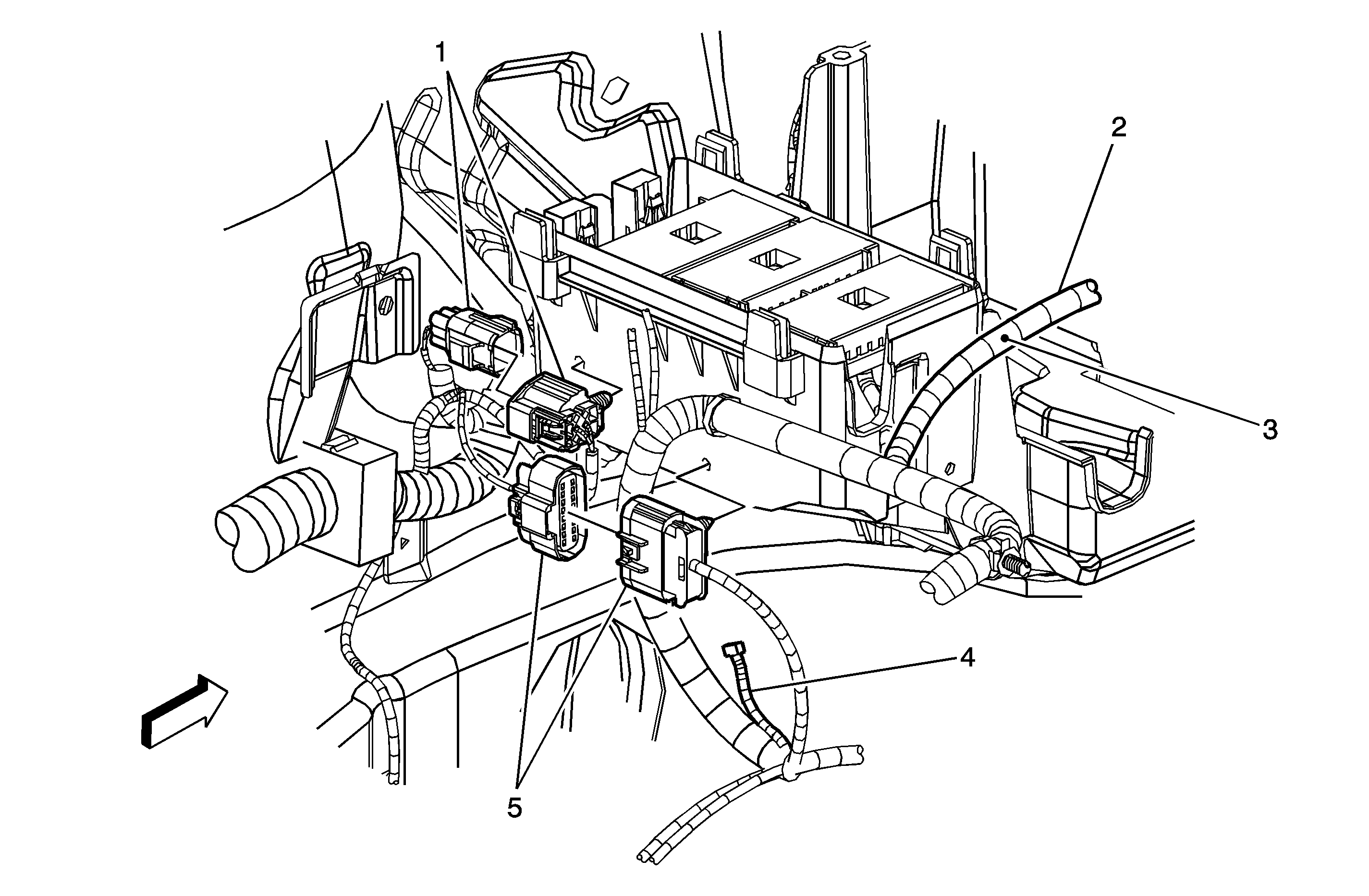 1
2
3
4
5