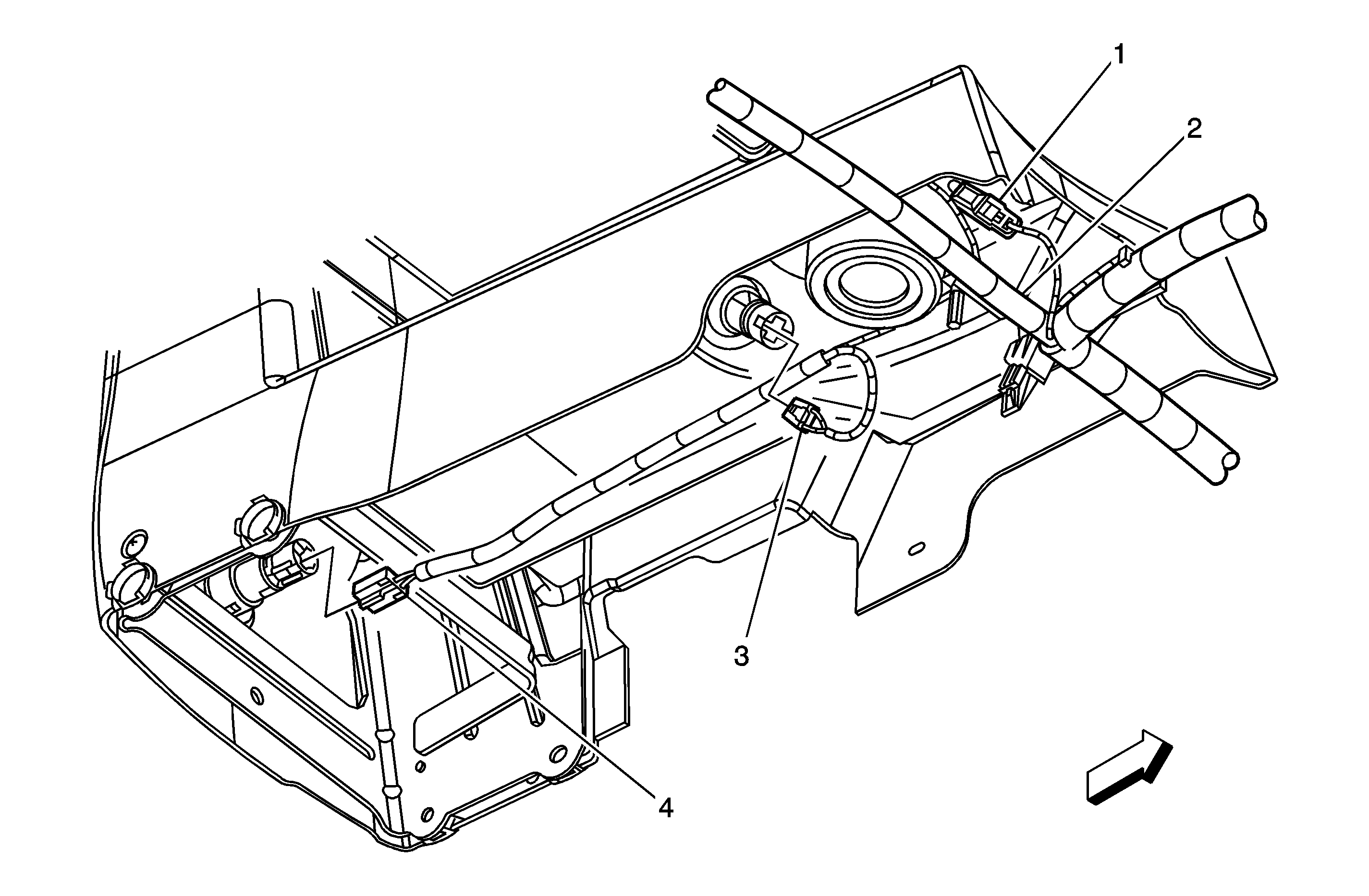 1
2
3
4