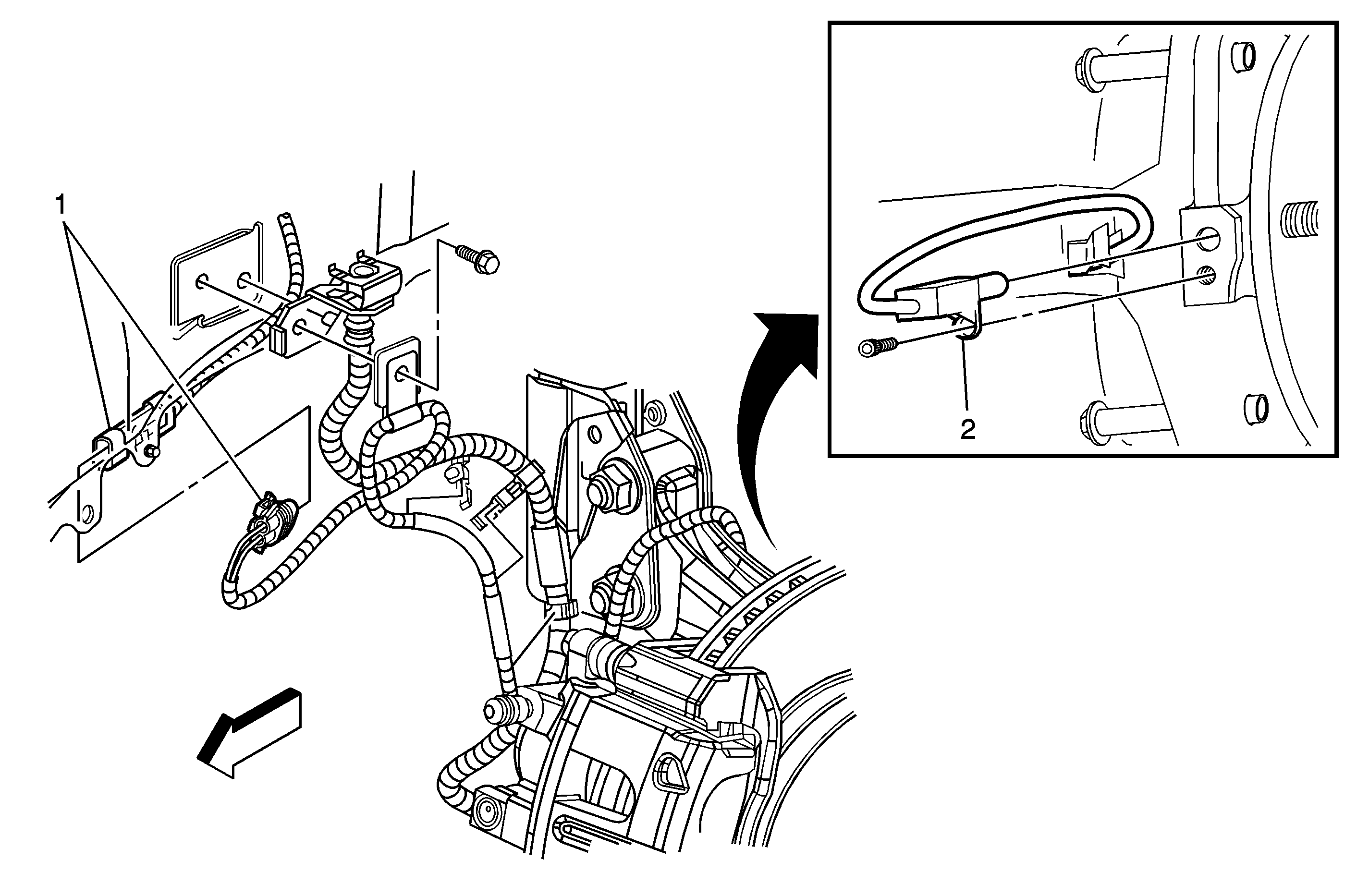 1

2