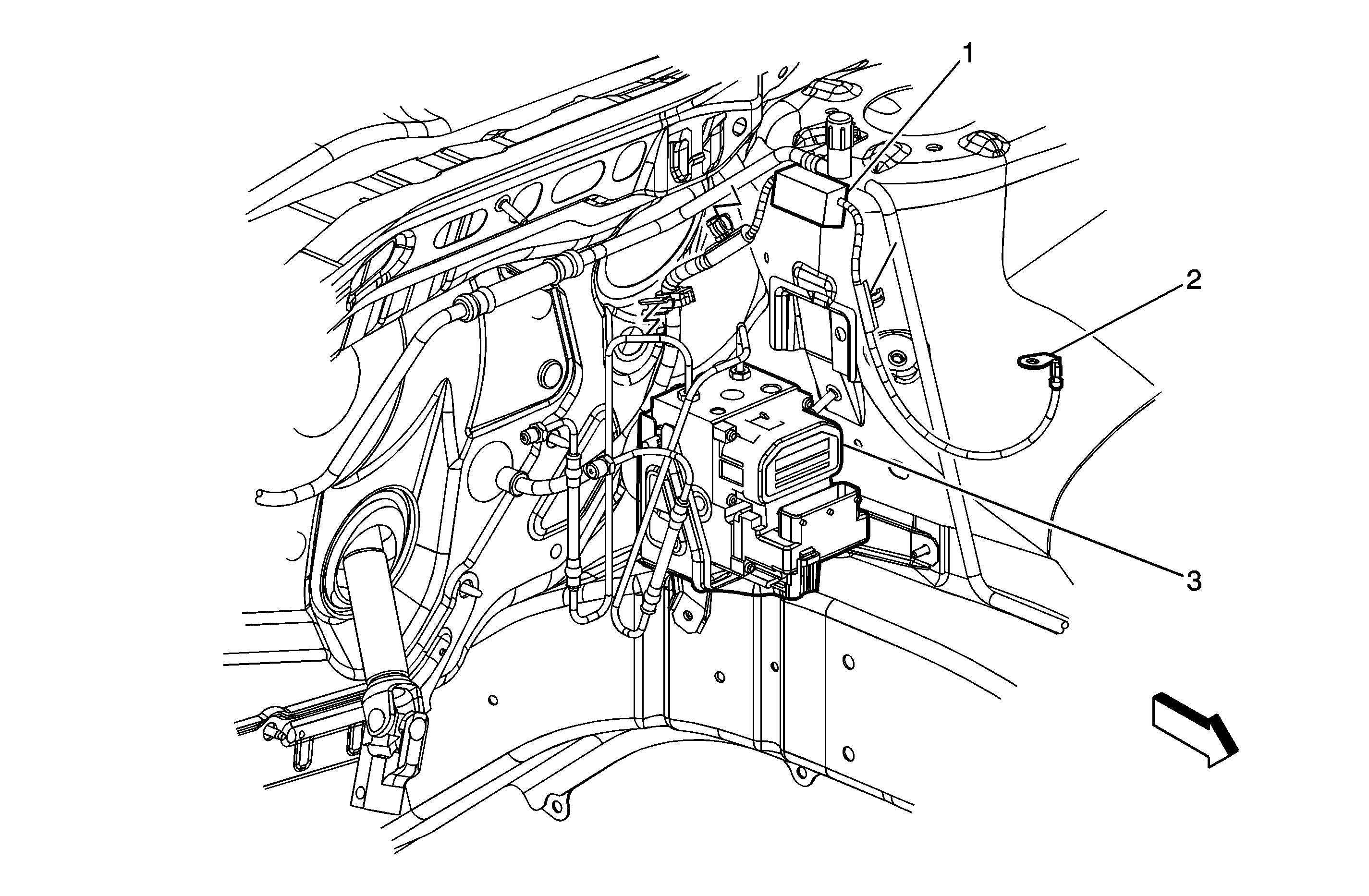 1

2

3