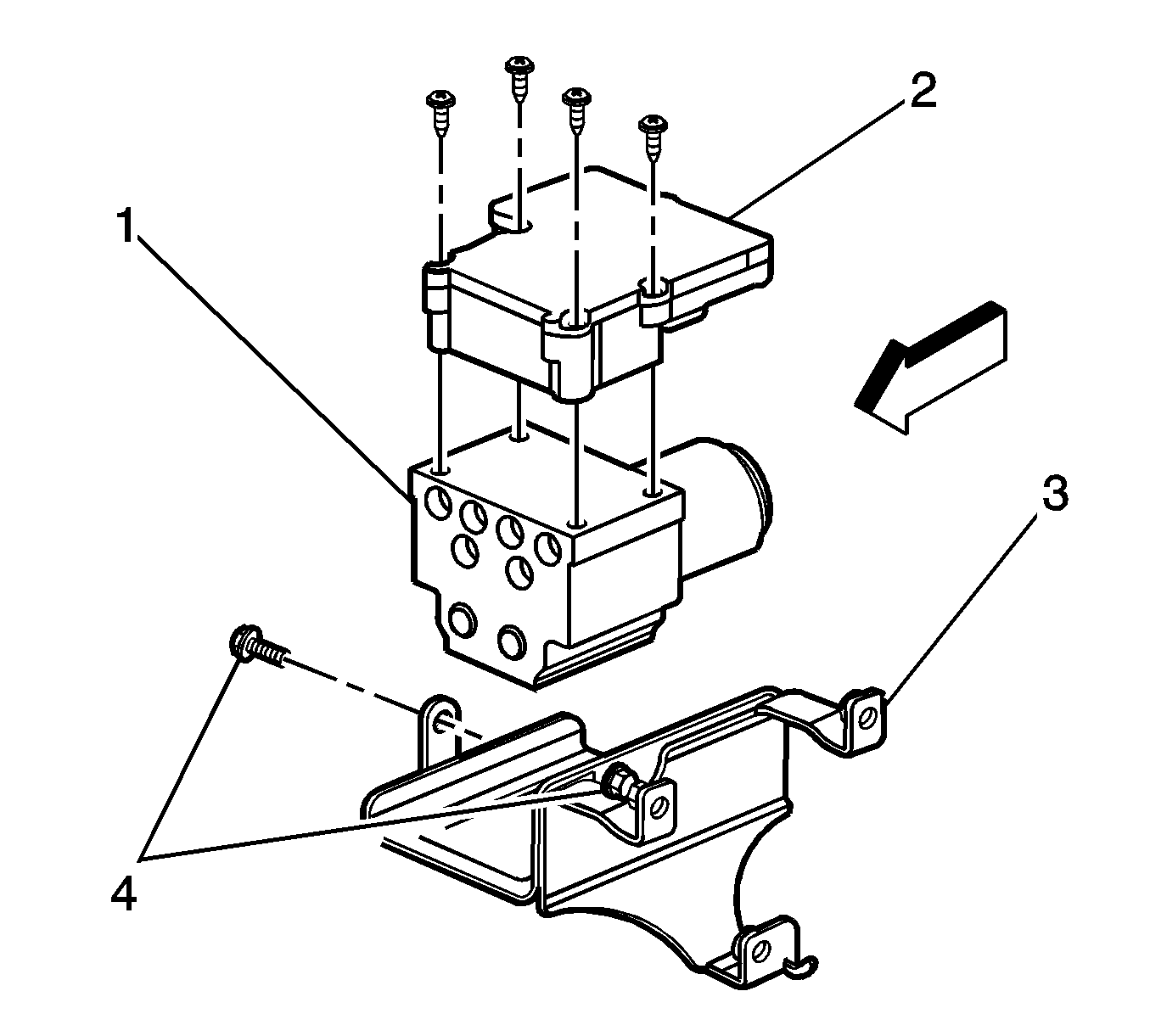 2
1
3
4