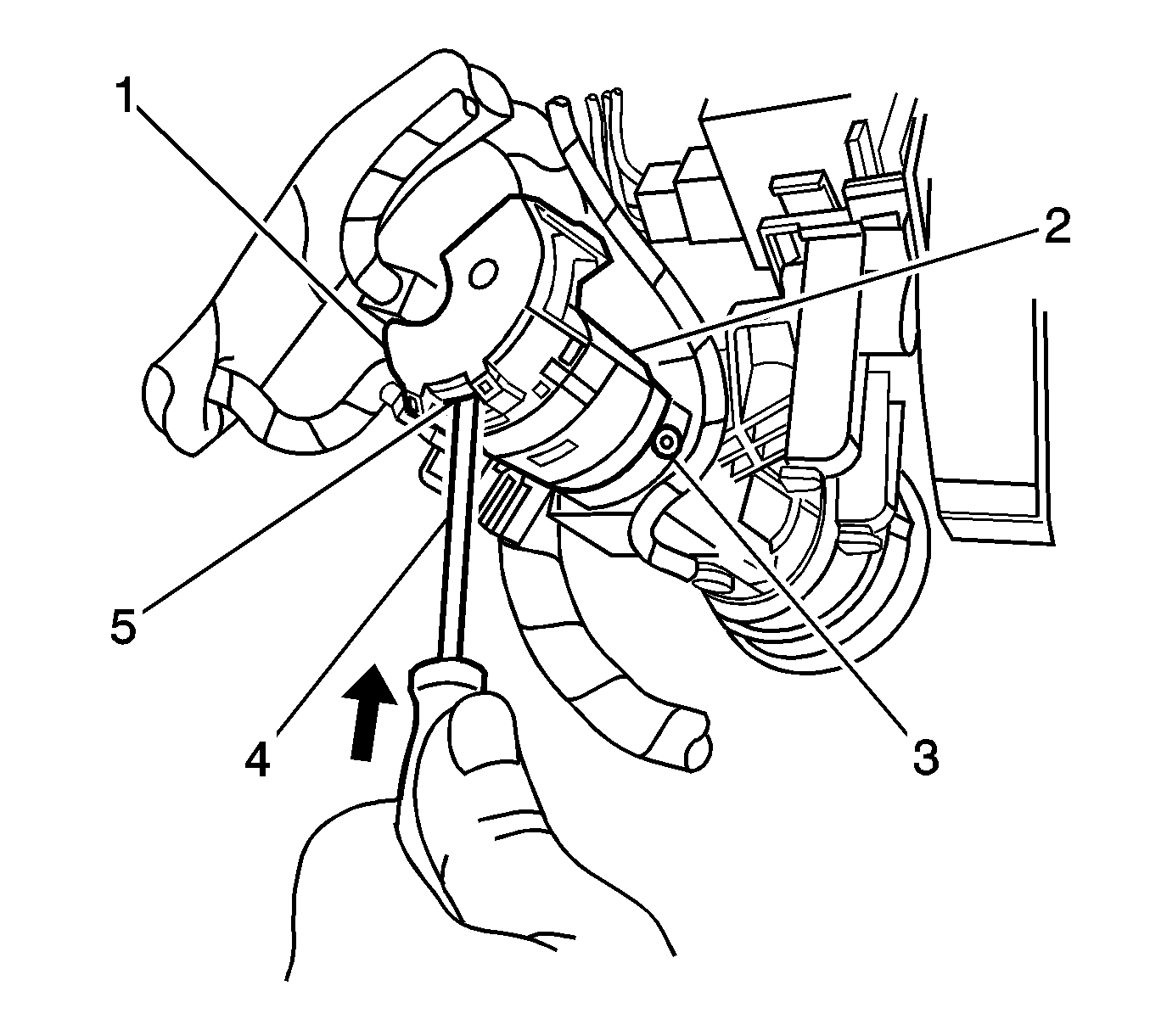 1
2
5
4
3