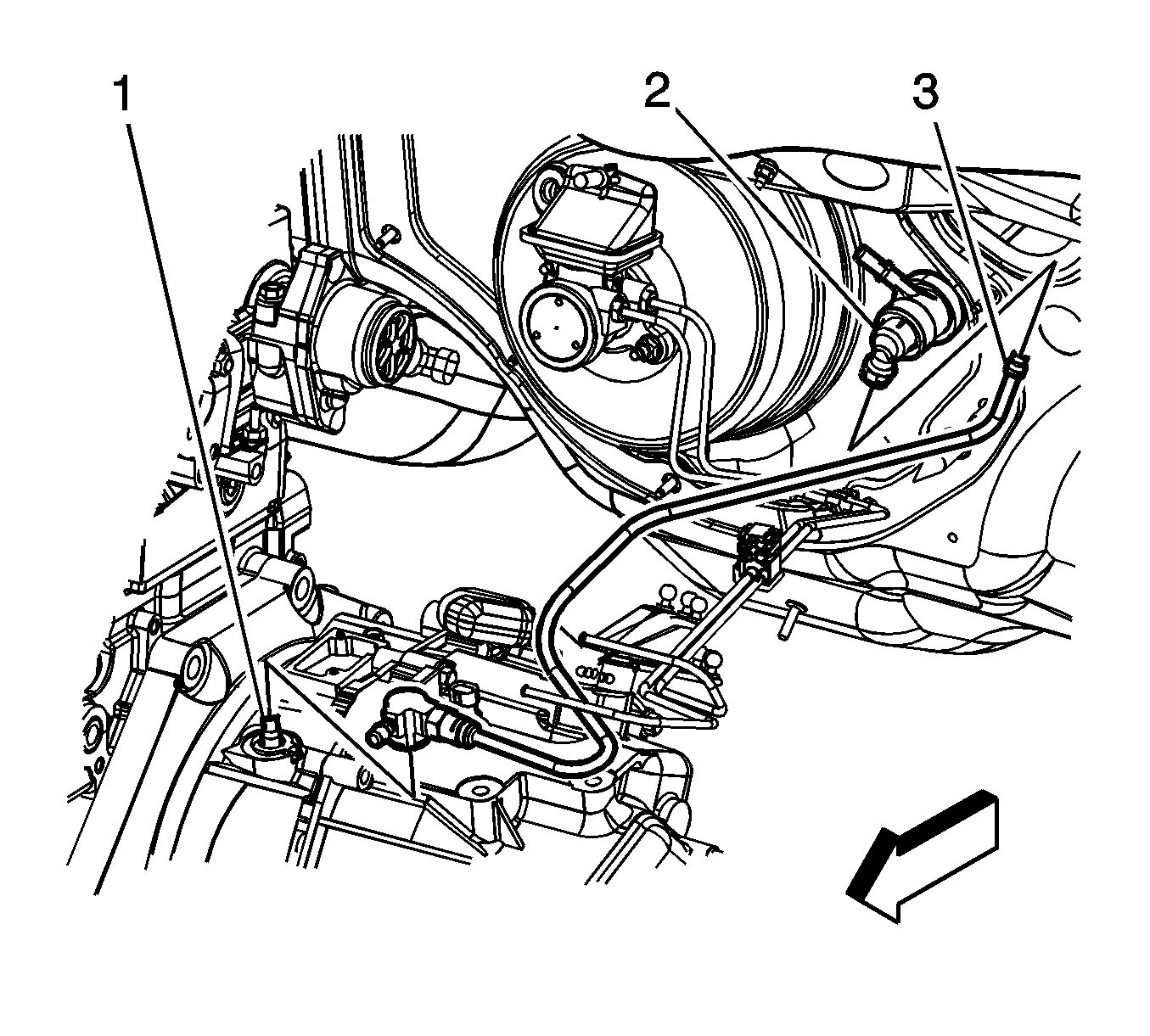 1
2
3