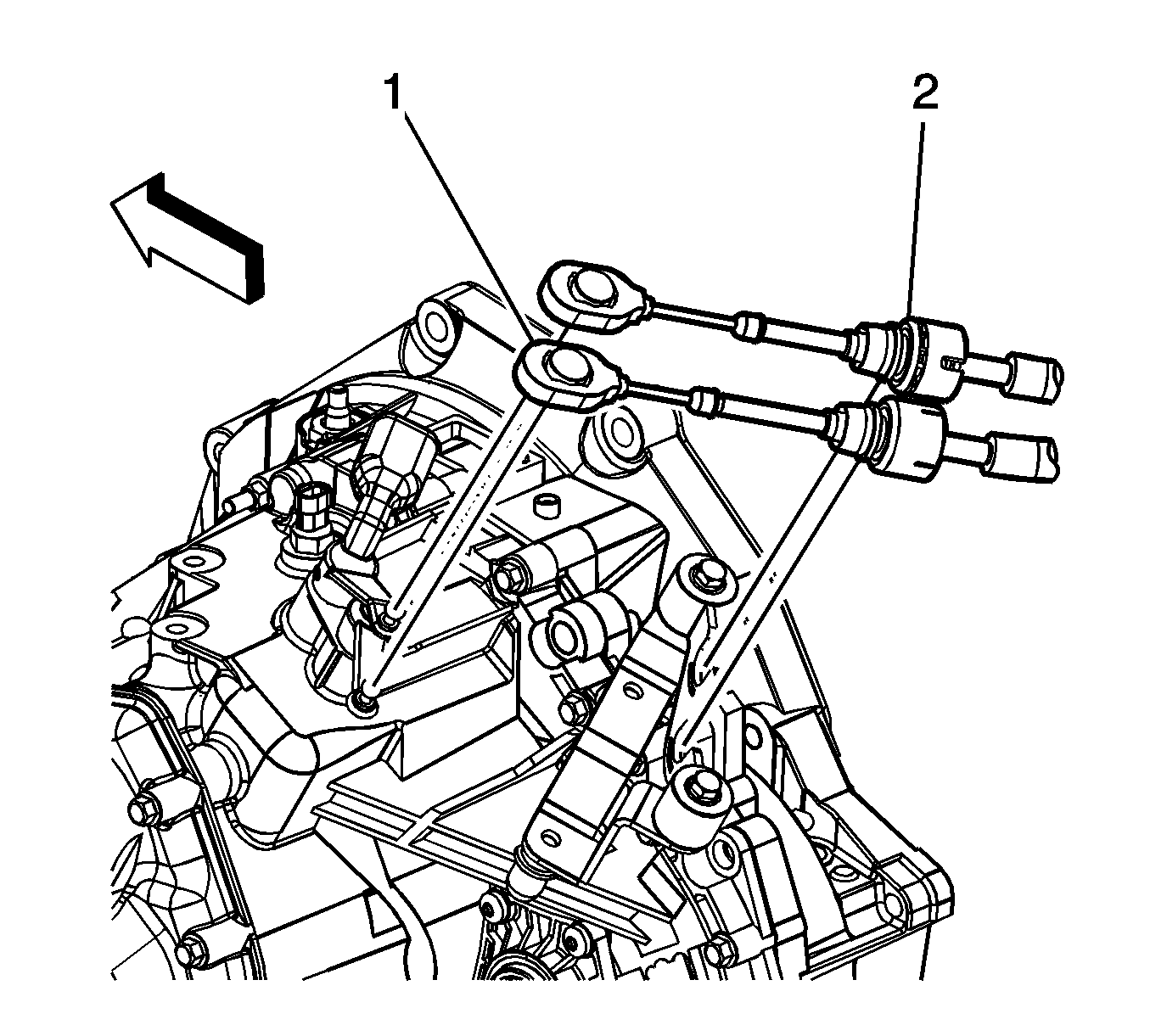 1
2