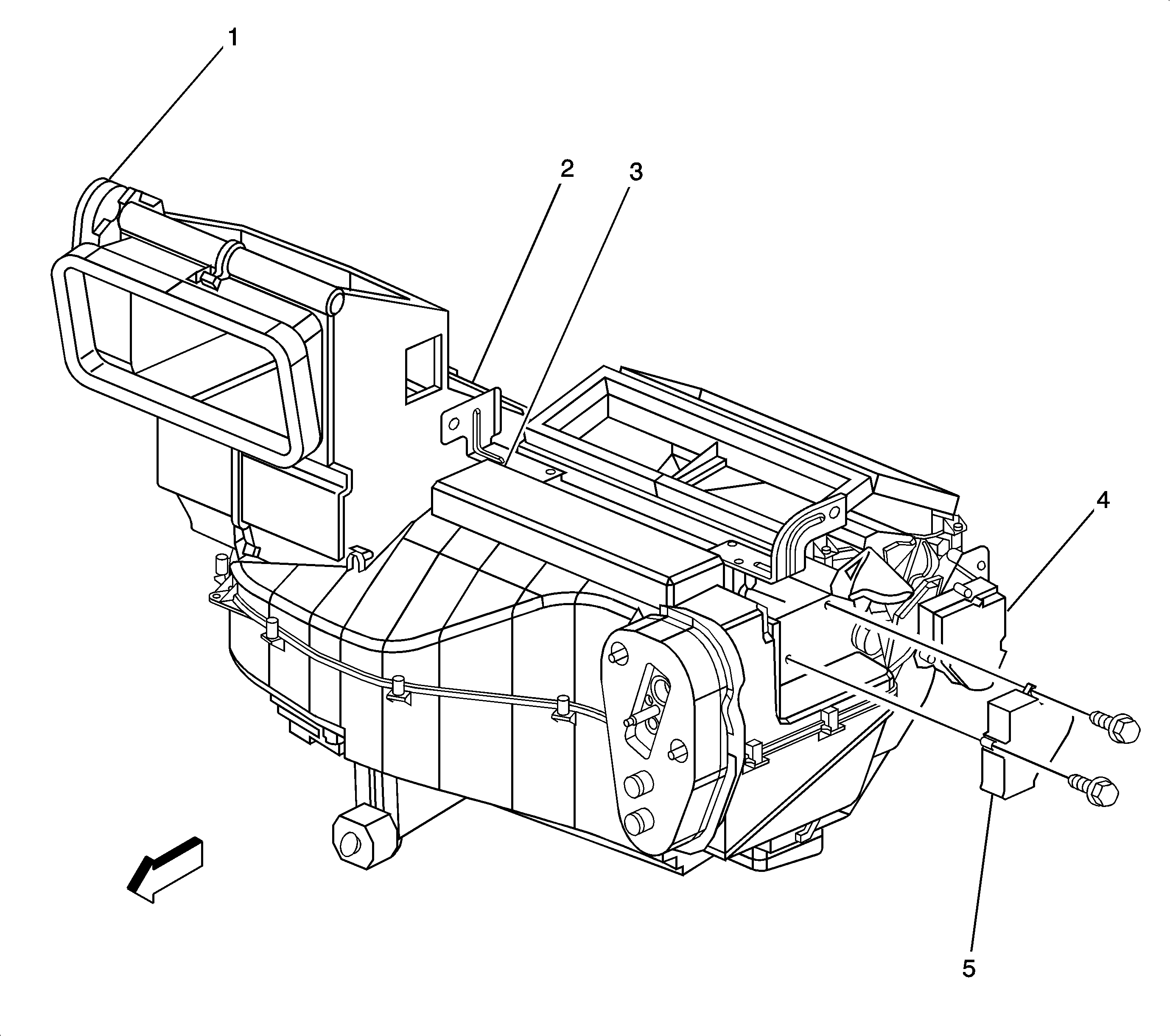 1
2
3
4
5