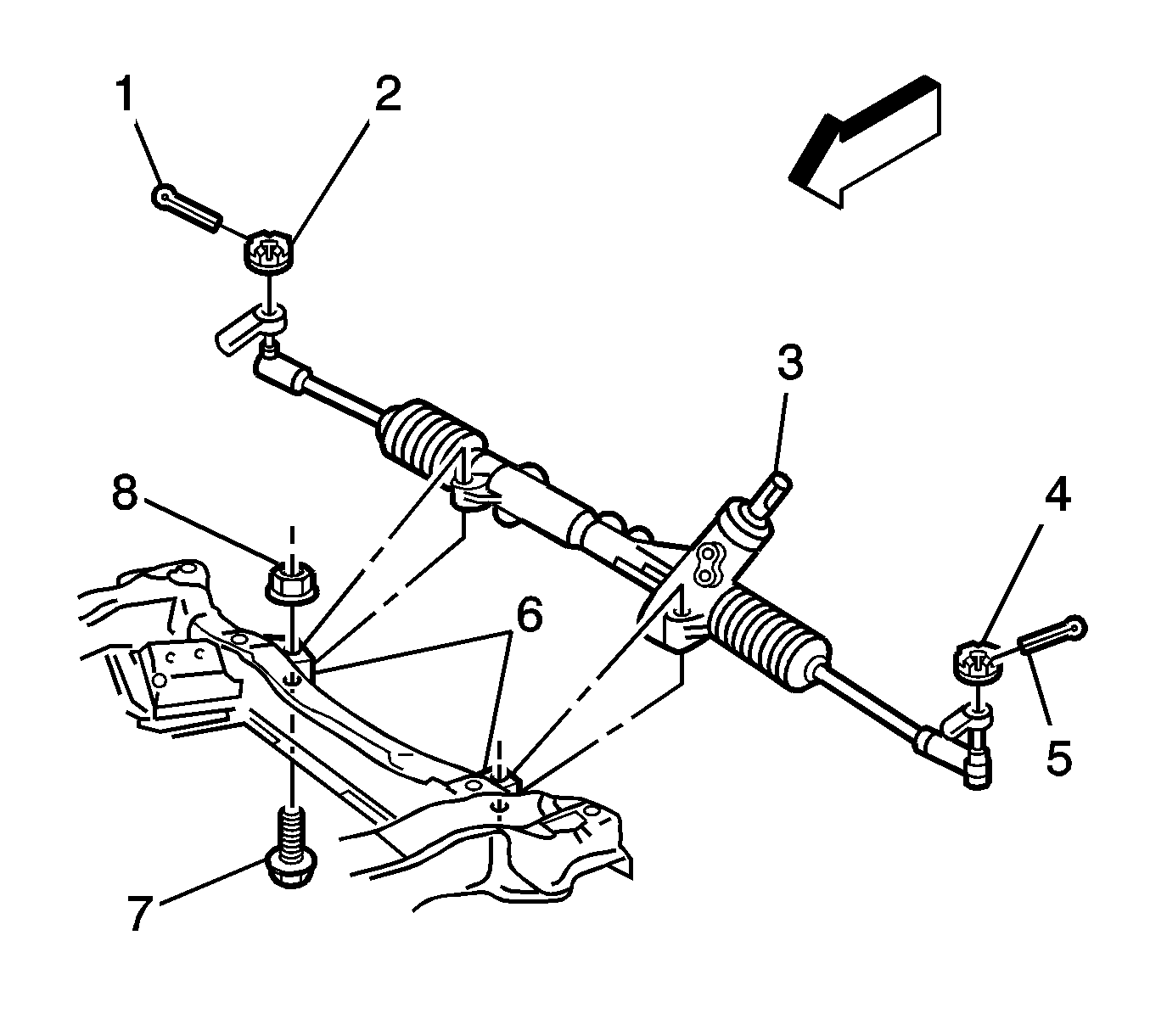 1
2
3
8
4
6
5
7