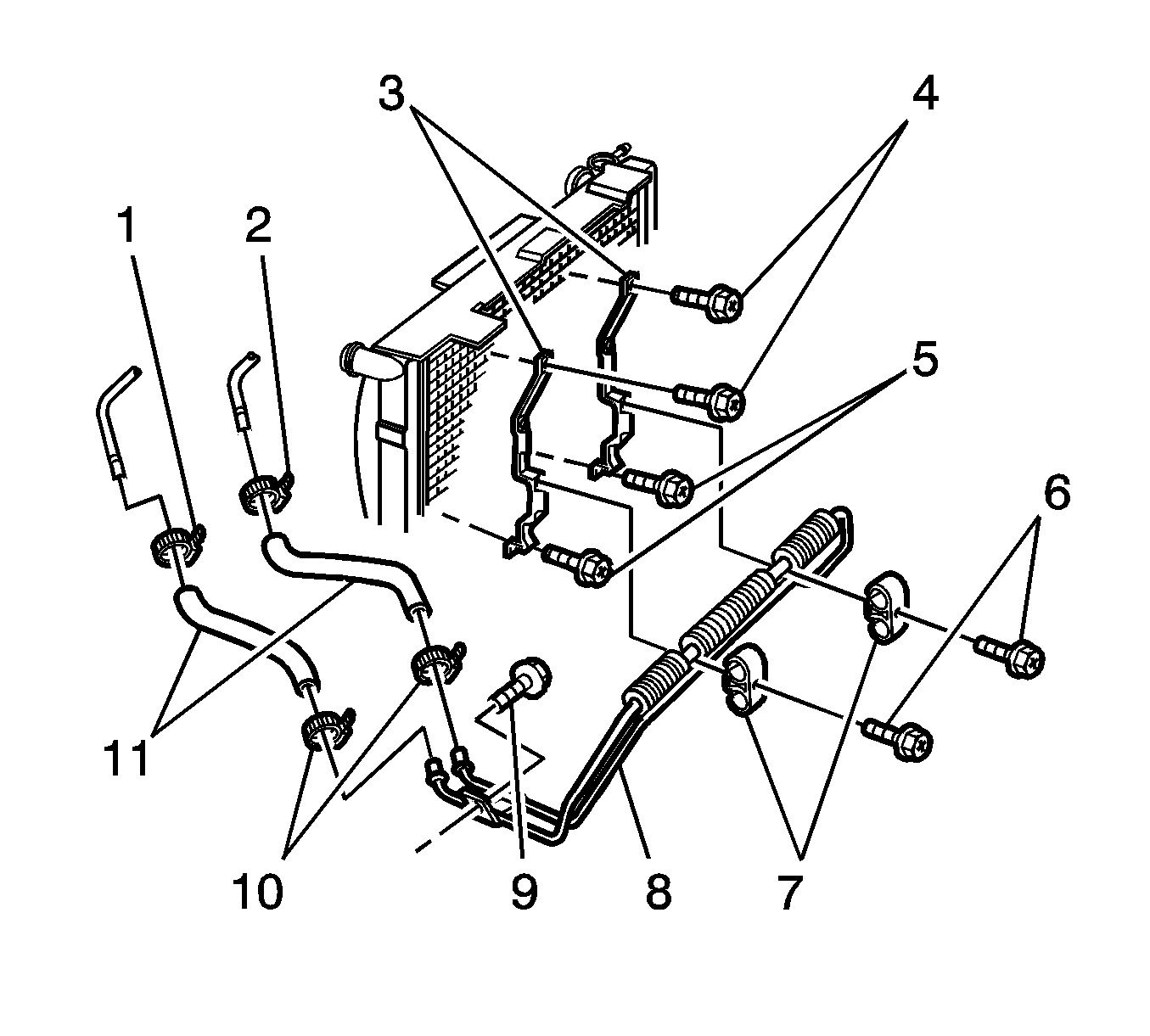 3
4
1
2
5
6
11
10
9
8
7