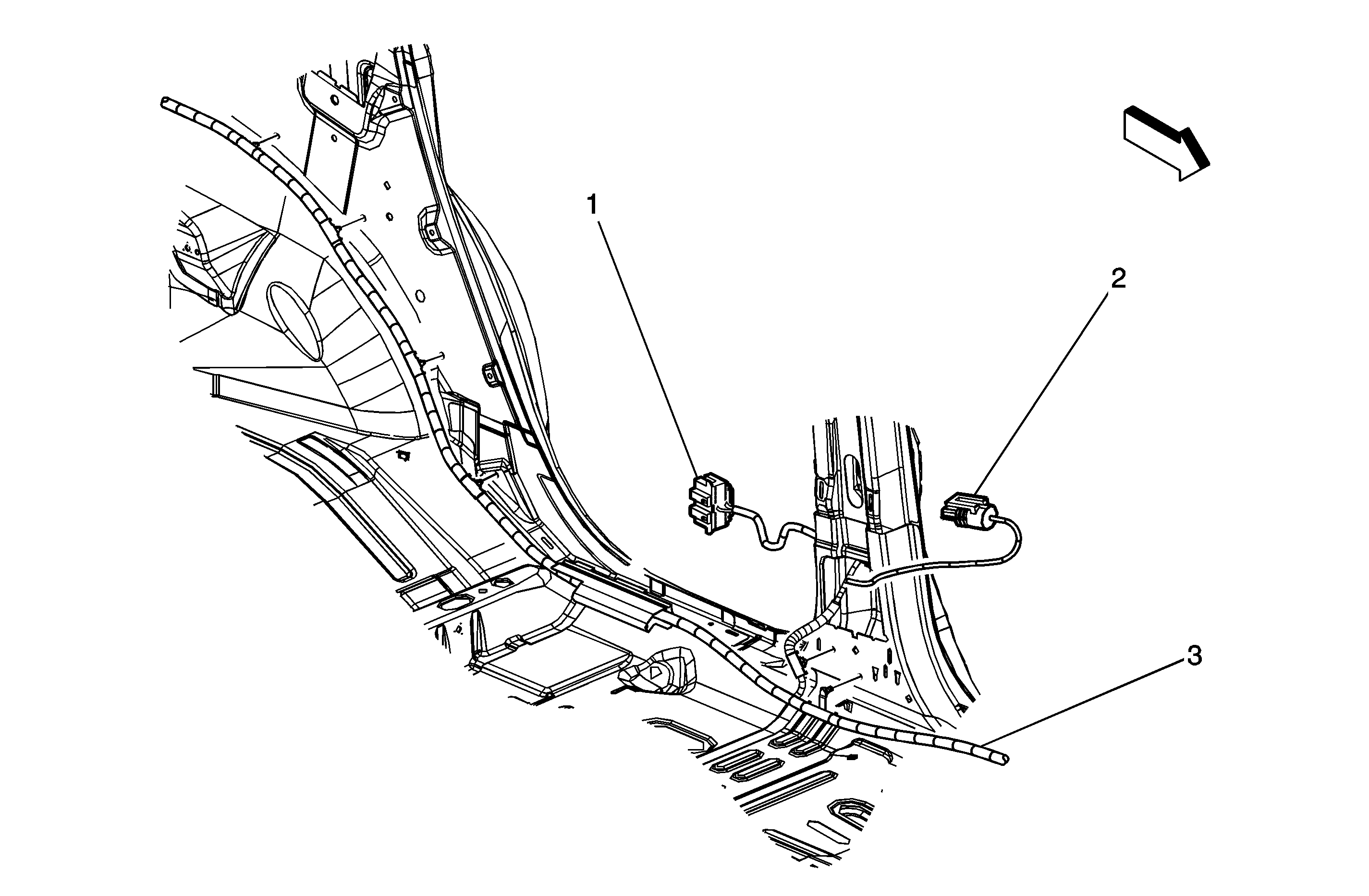 1
2
3