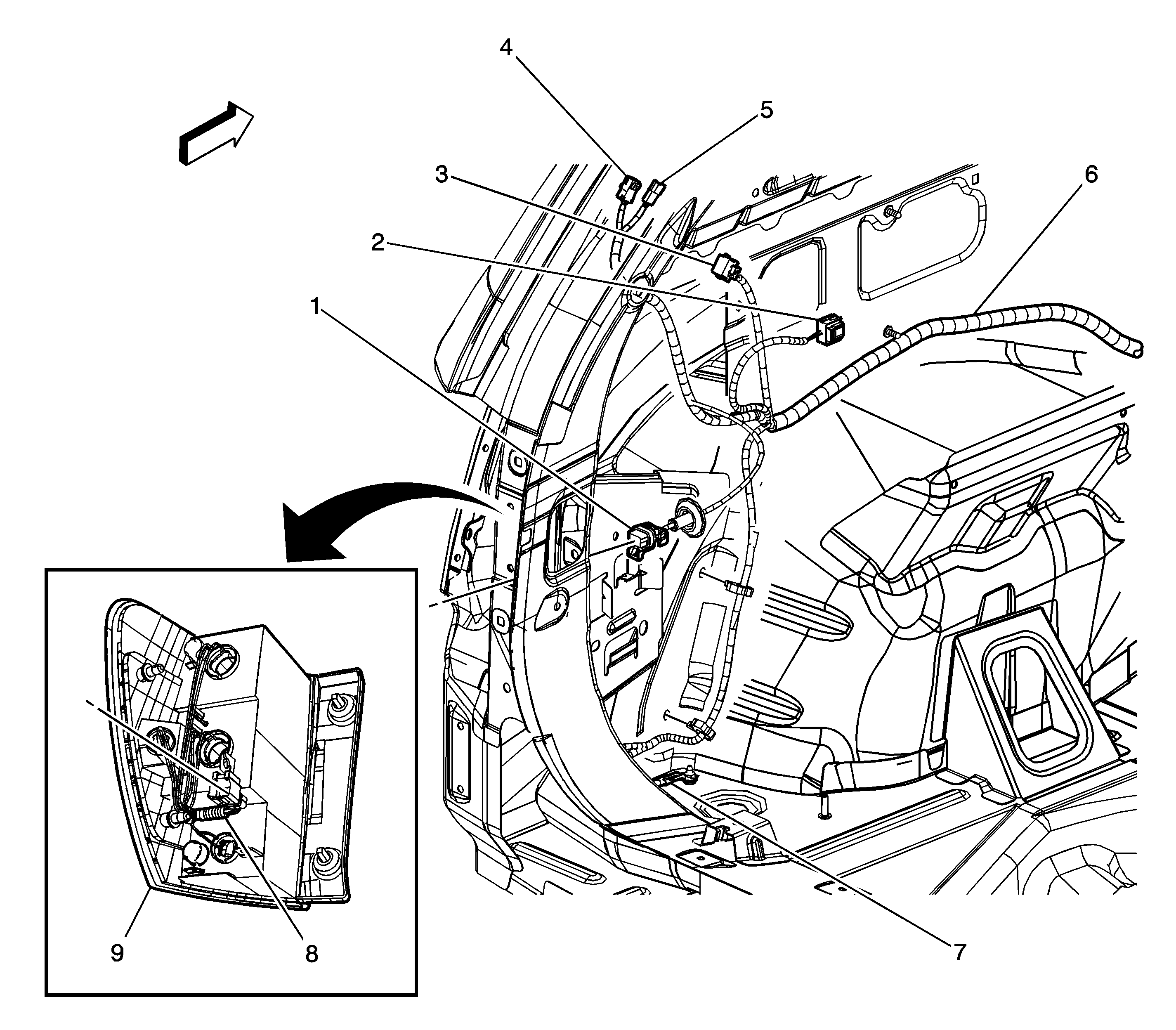 4
5
3
6
2
1
9
8
7