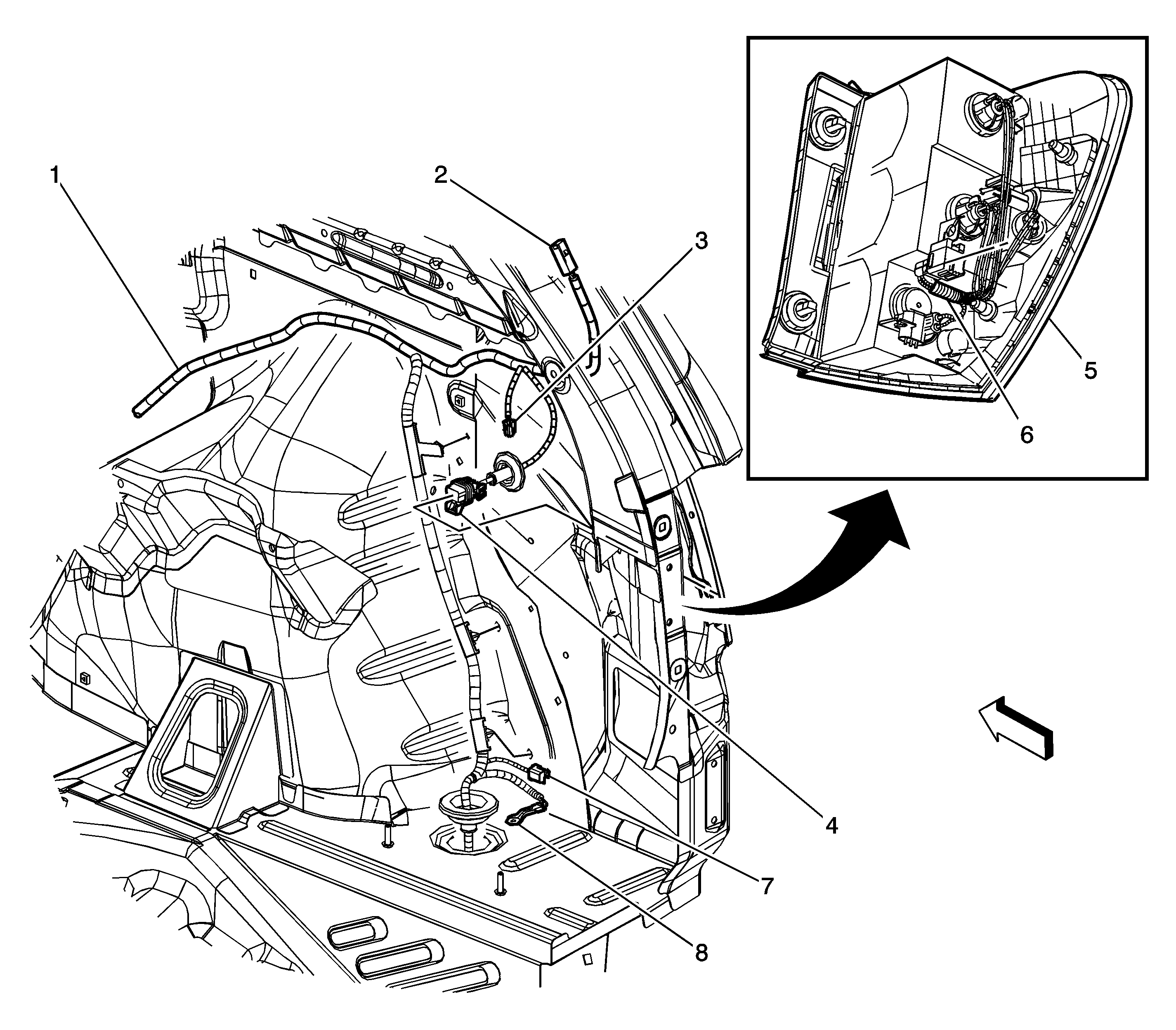 1
2
3
5
6
4
7
8