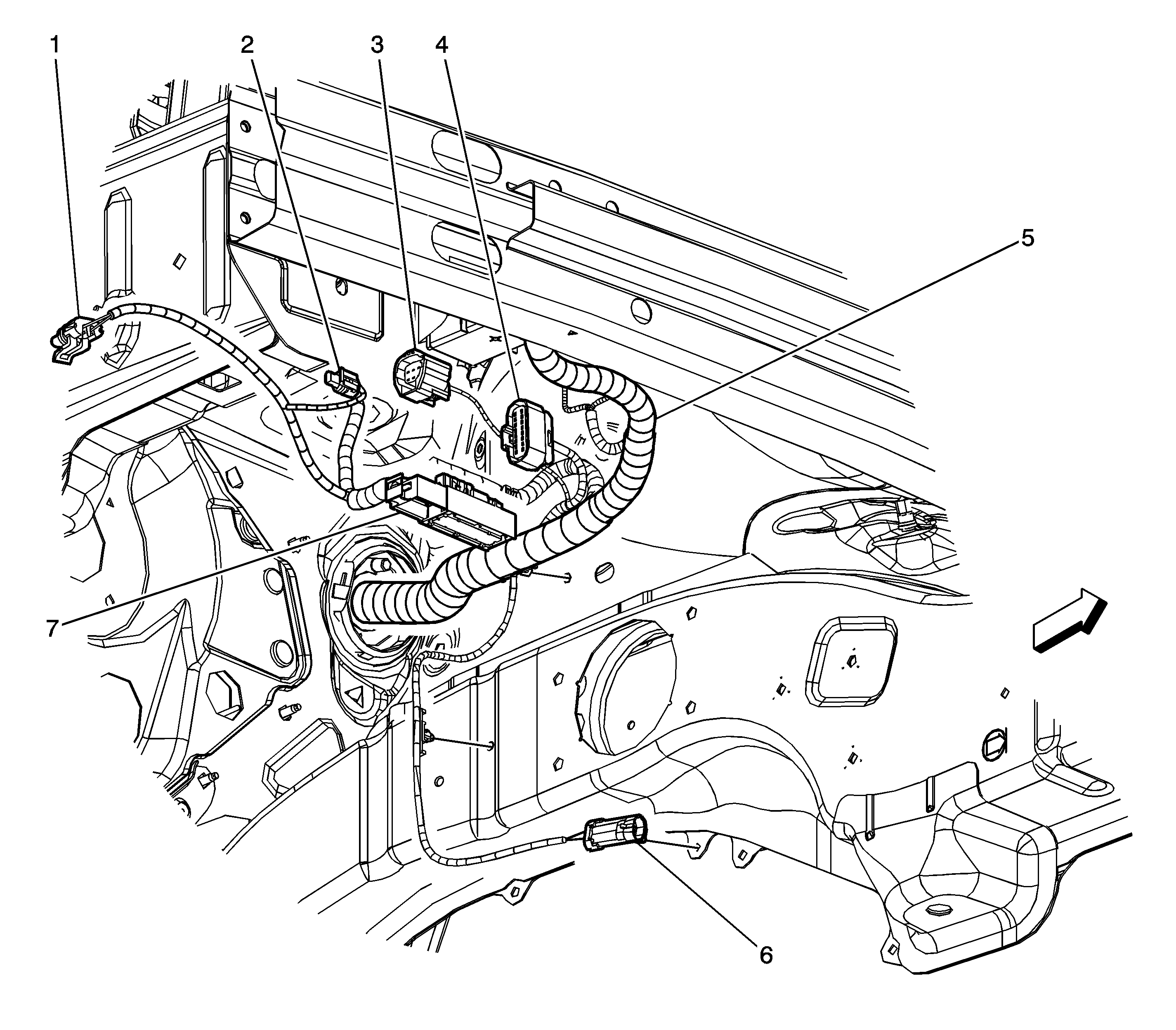 1
2
3
4
5
7
6