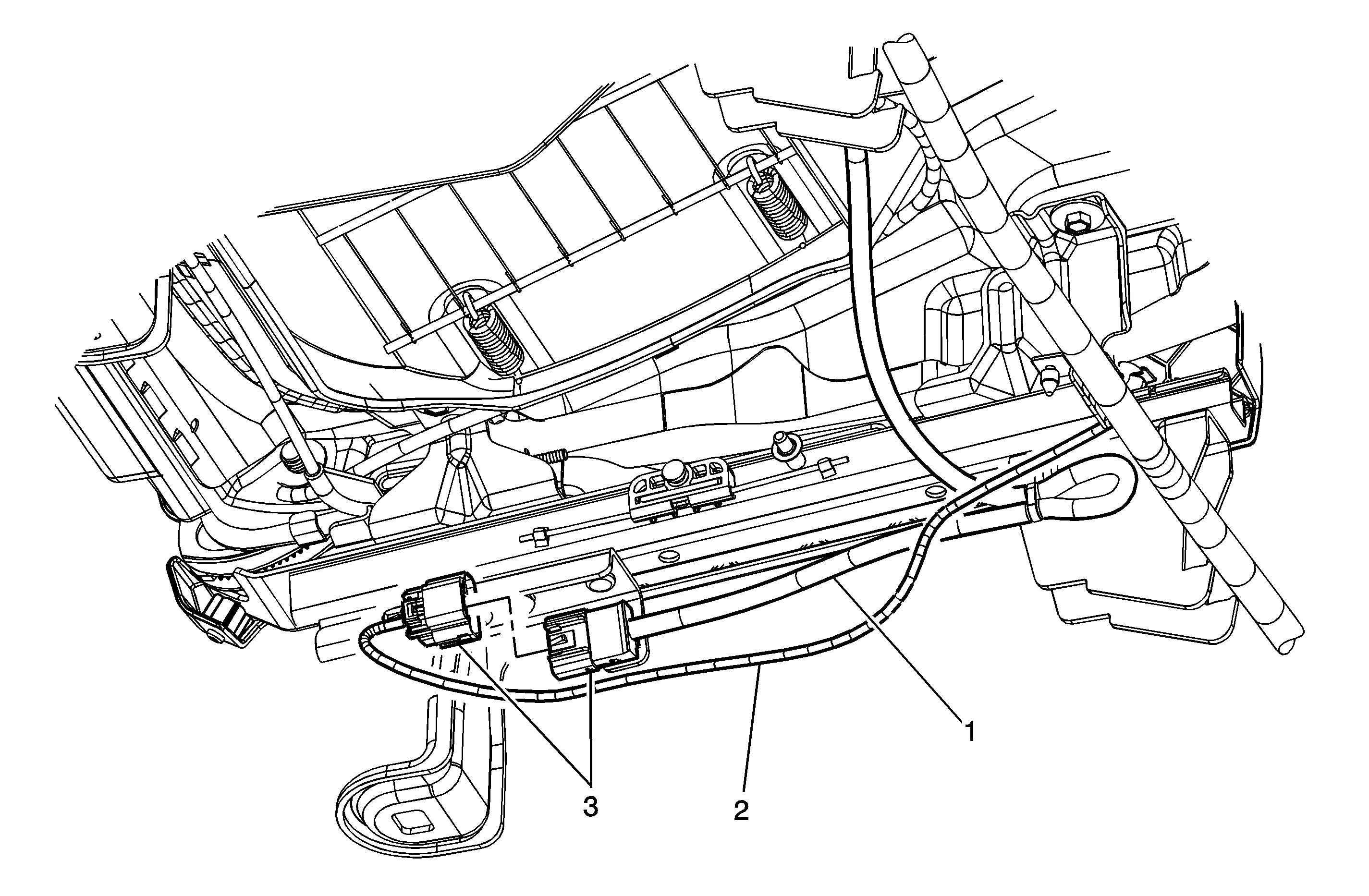 1
3
2