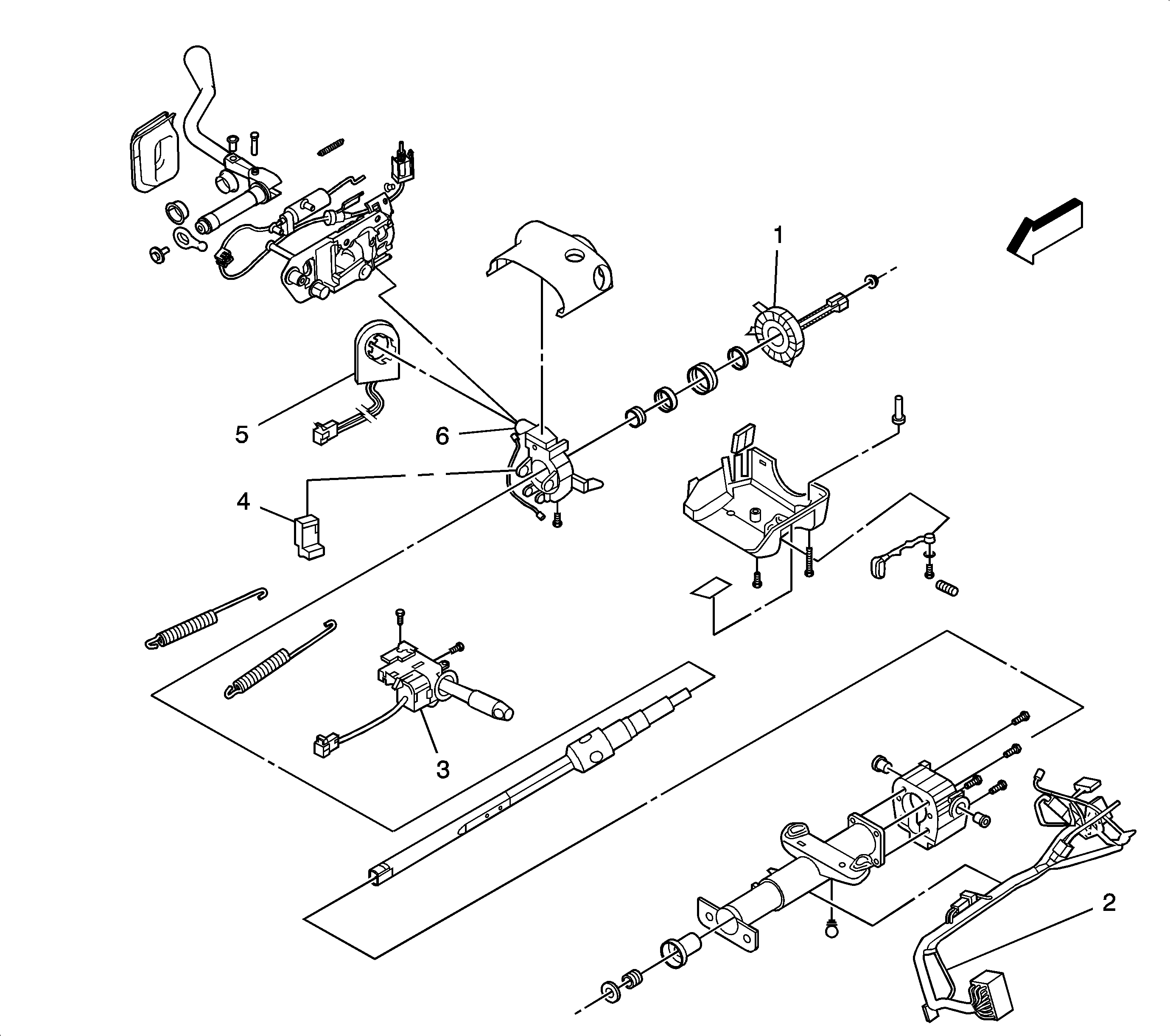 1
5
6
4
3
2