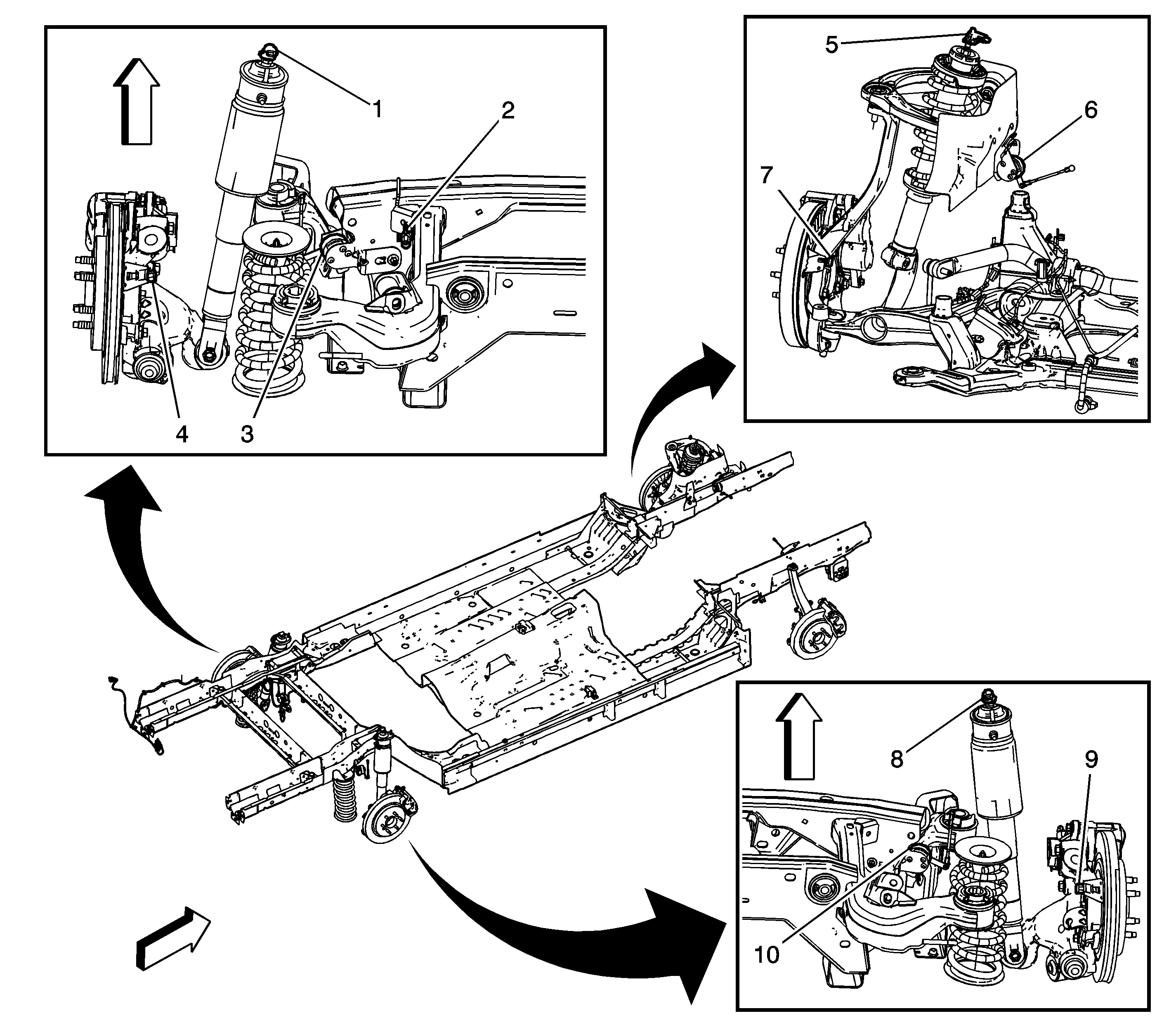 1
2
4
3
5
6
7
8
9
10