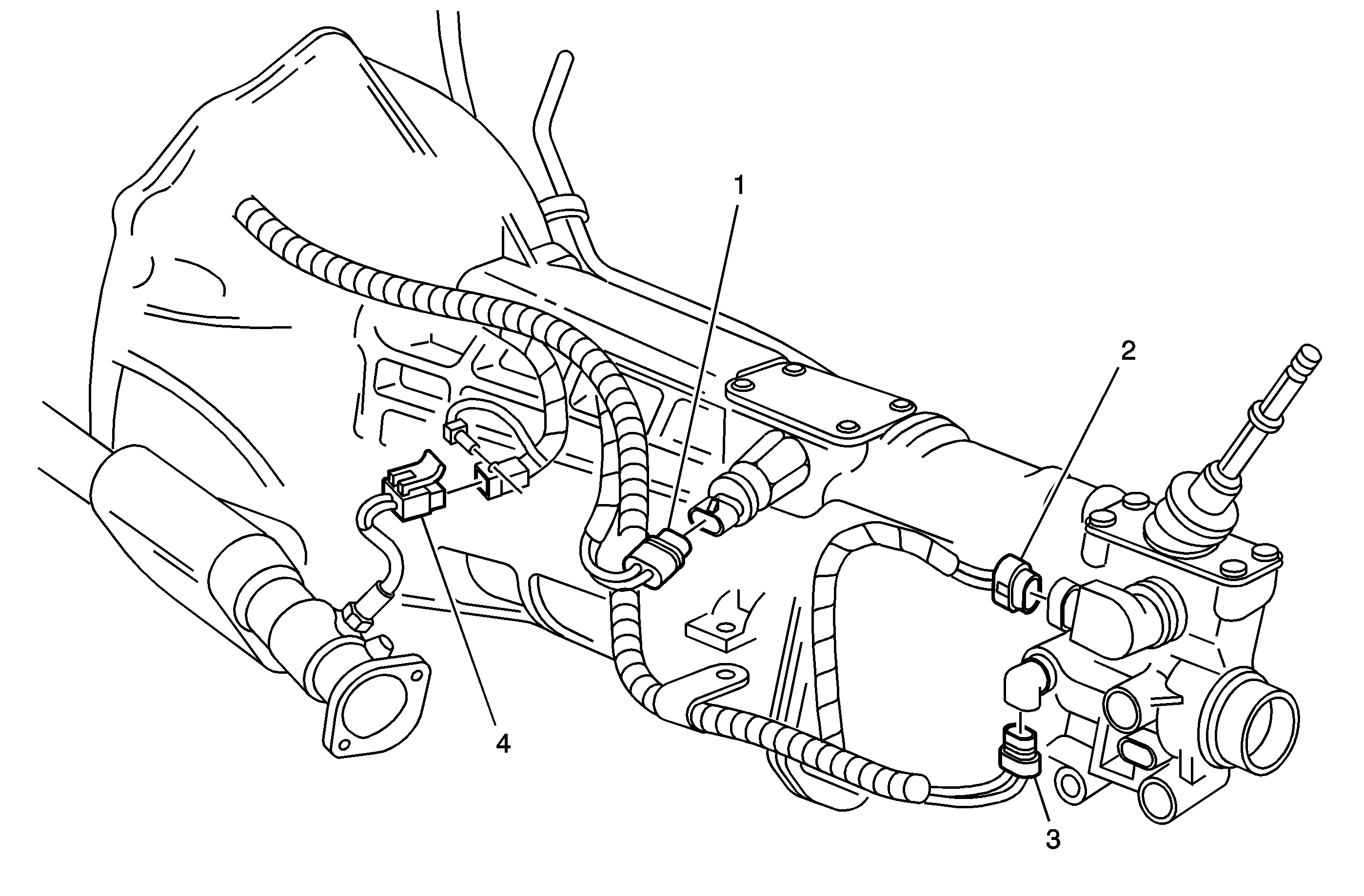 1
2
4
3