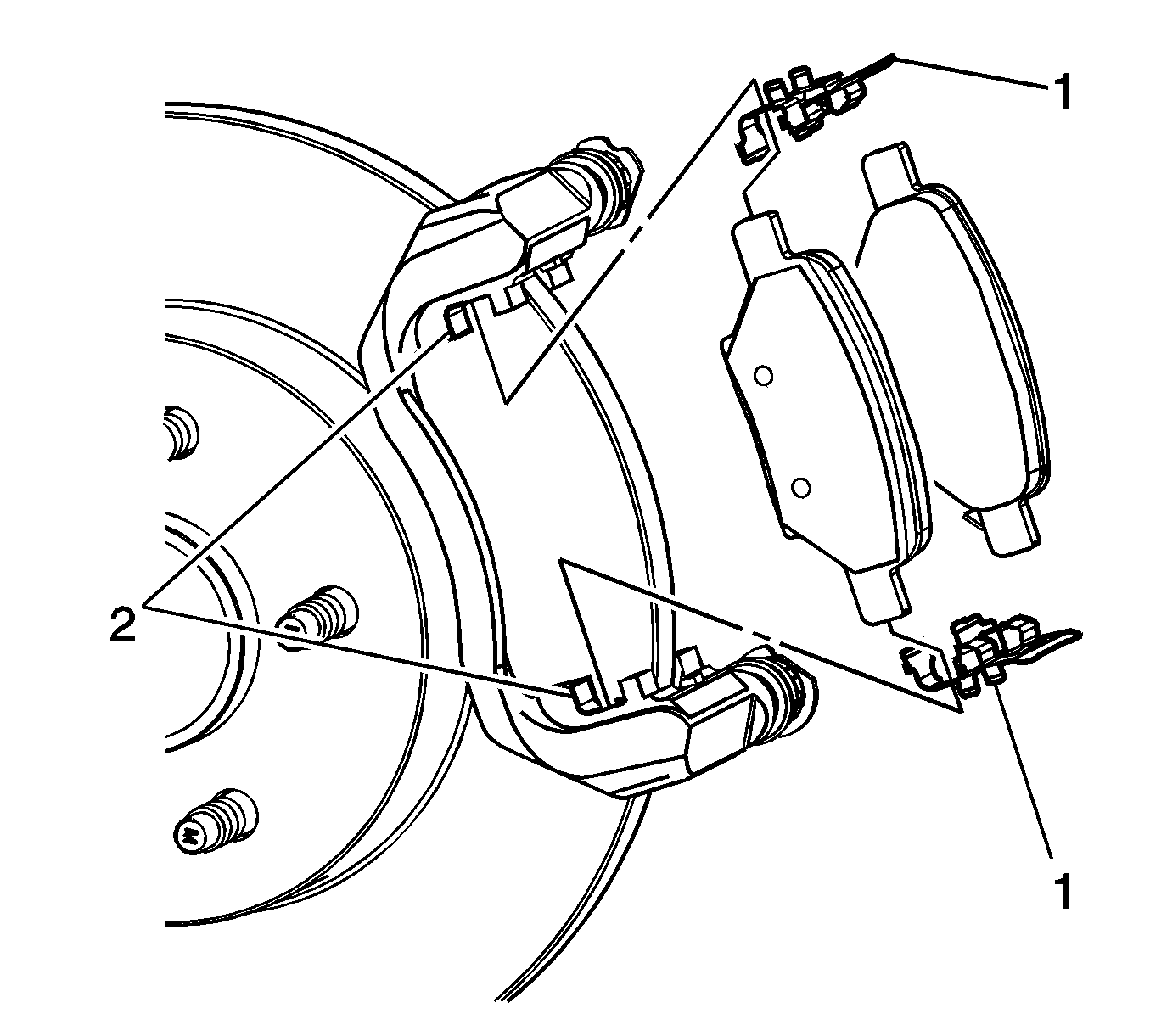 1
2
1