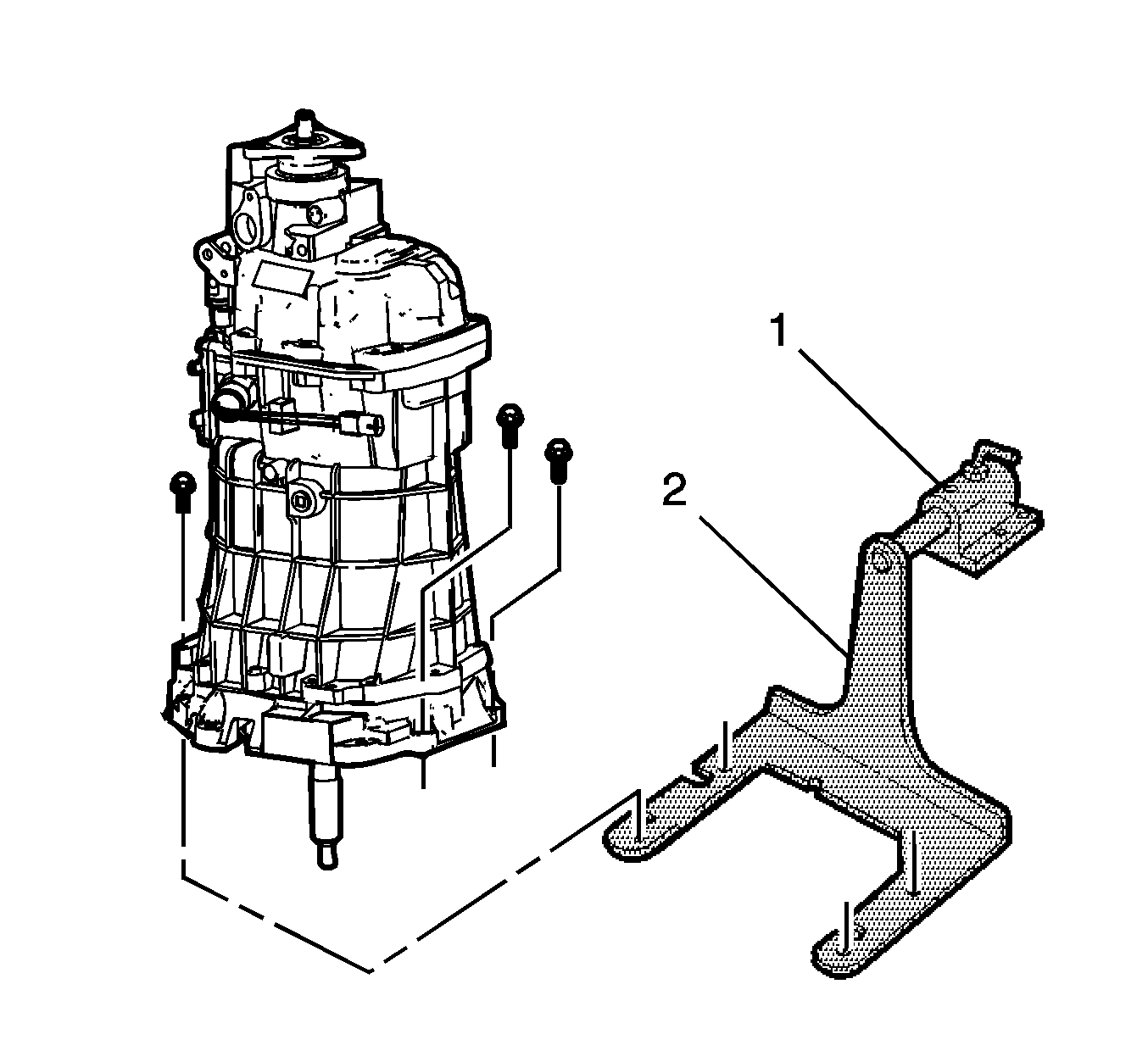 1

2