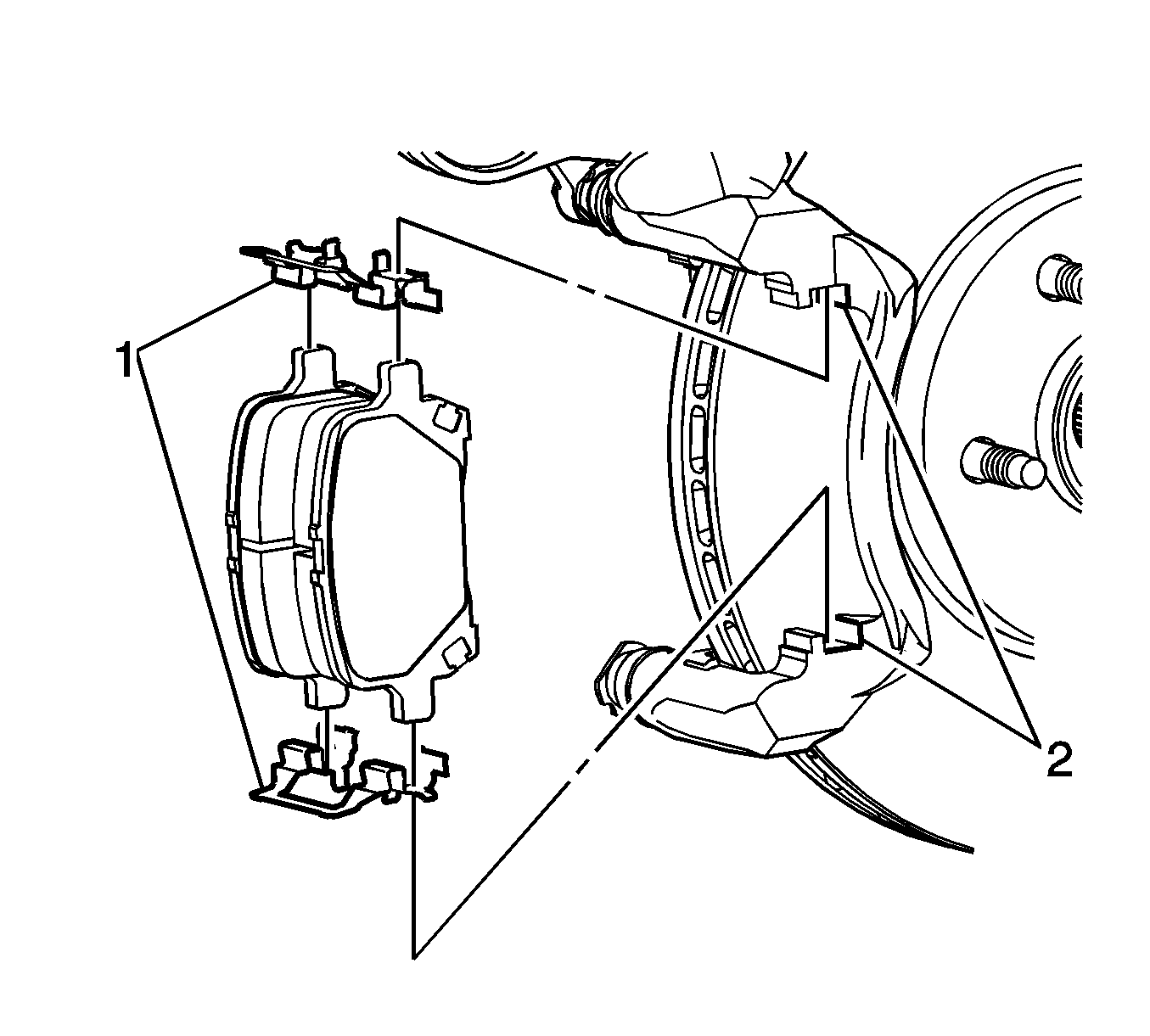 1

2