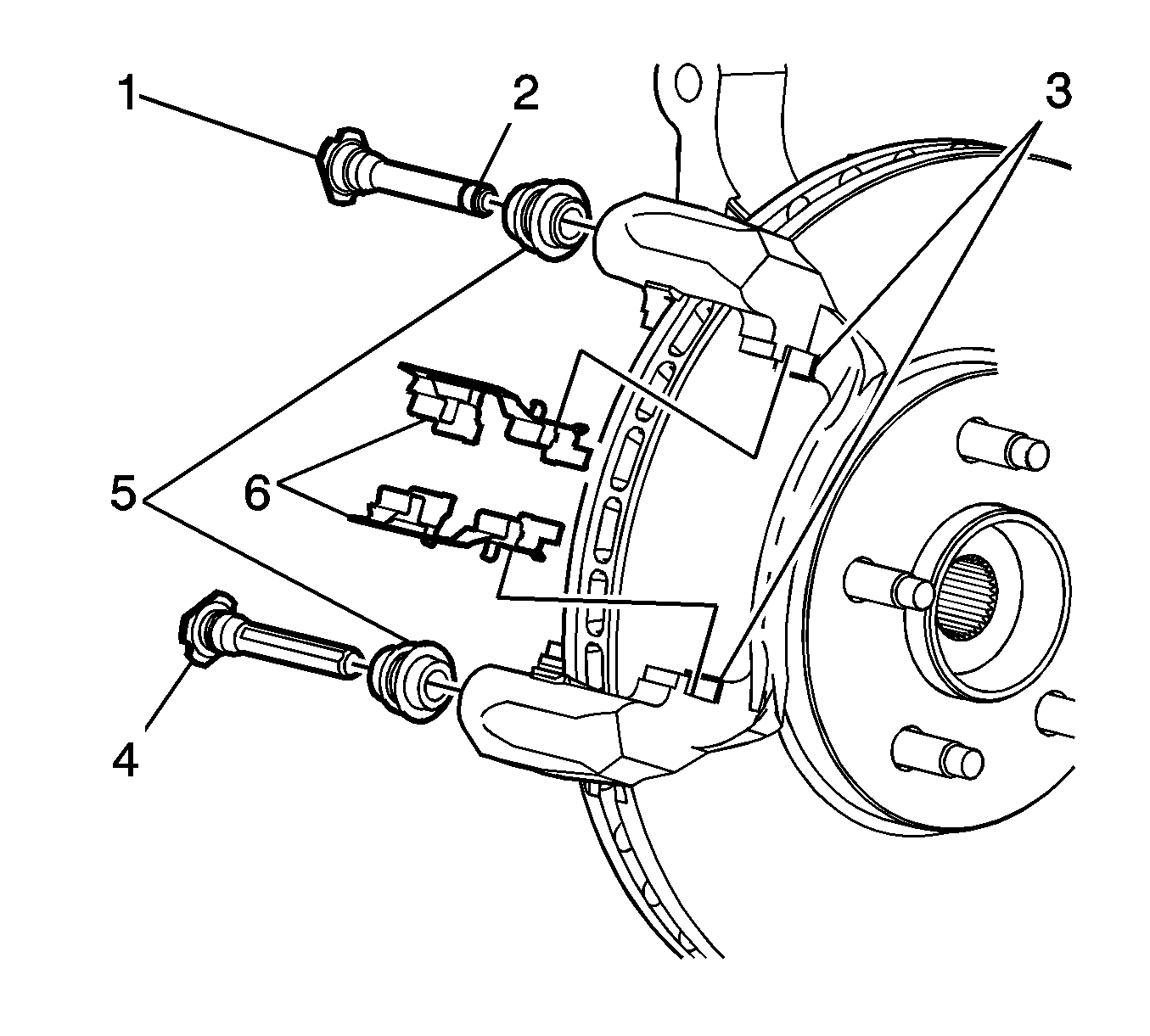 1
2
3
5
6
4