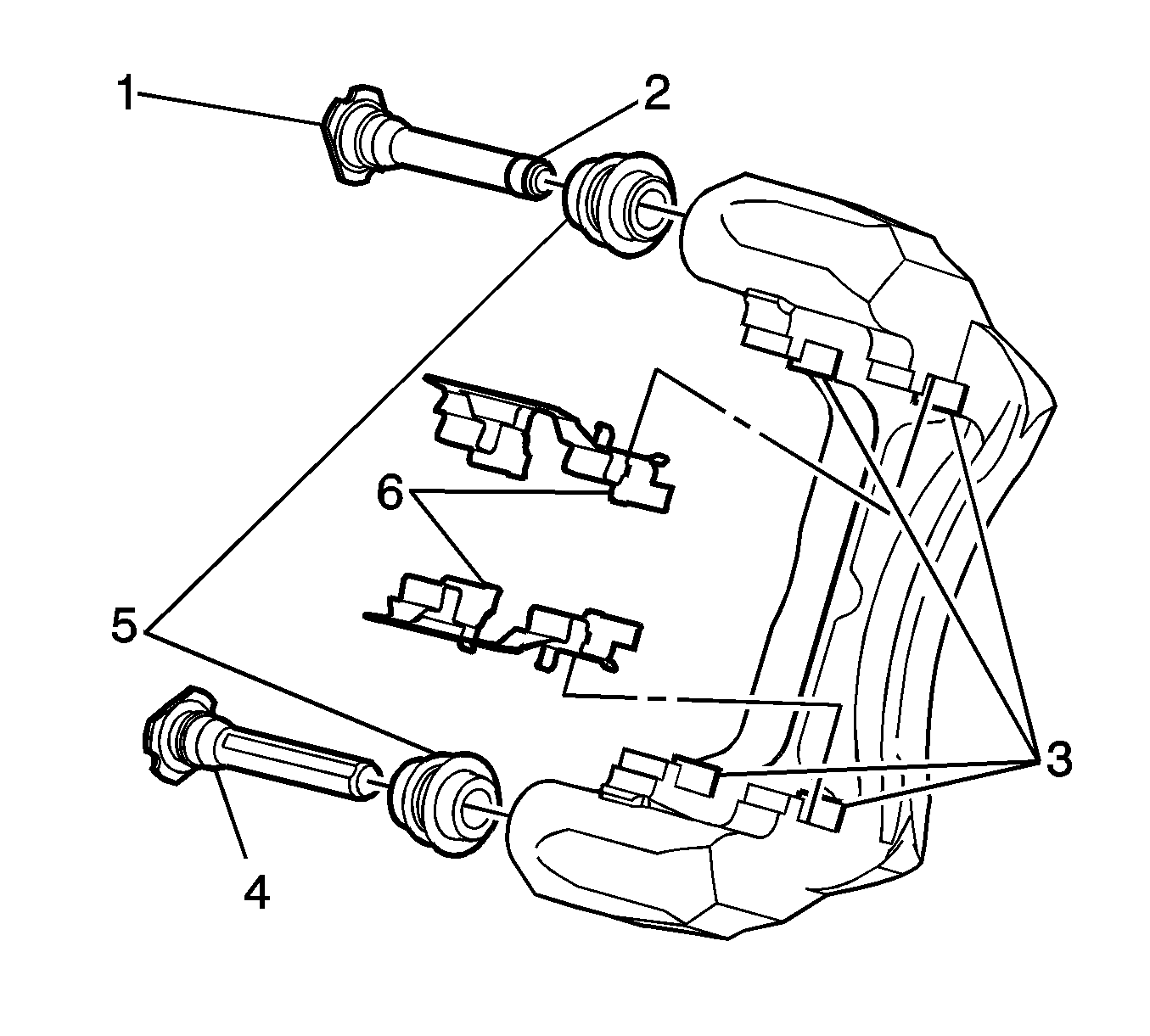 1
2
6
5
3
4