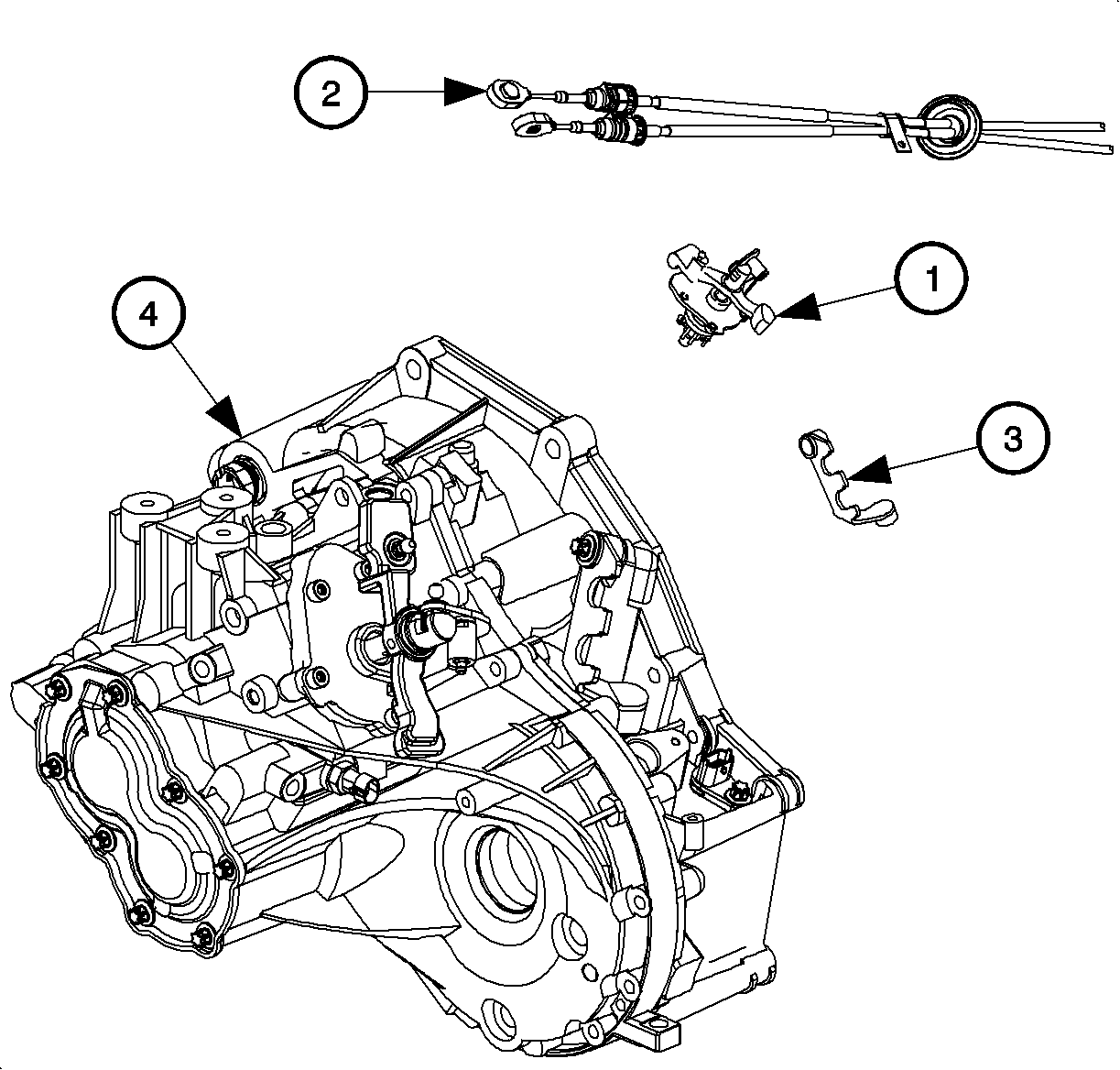 2
1
4
3