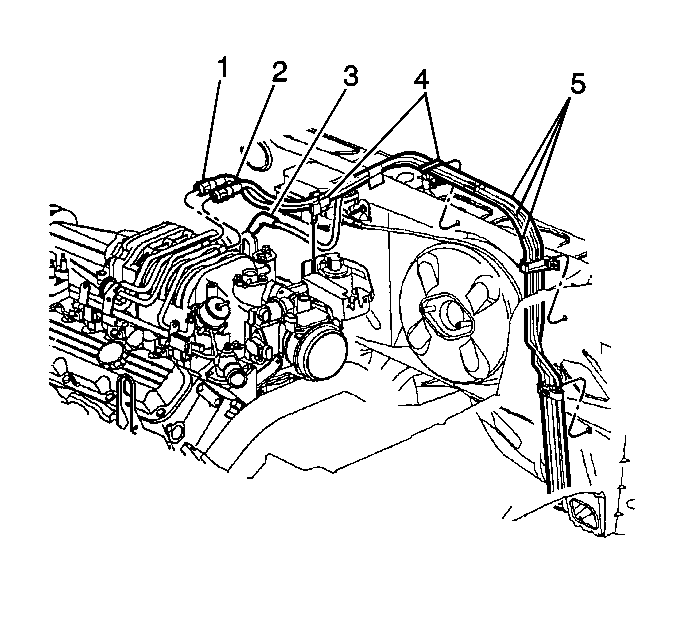 1
2
3
4
5