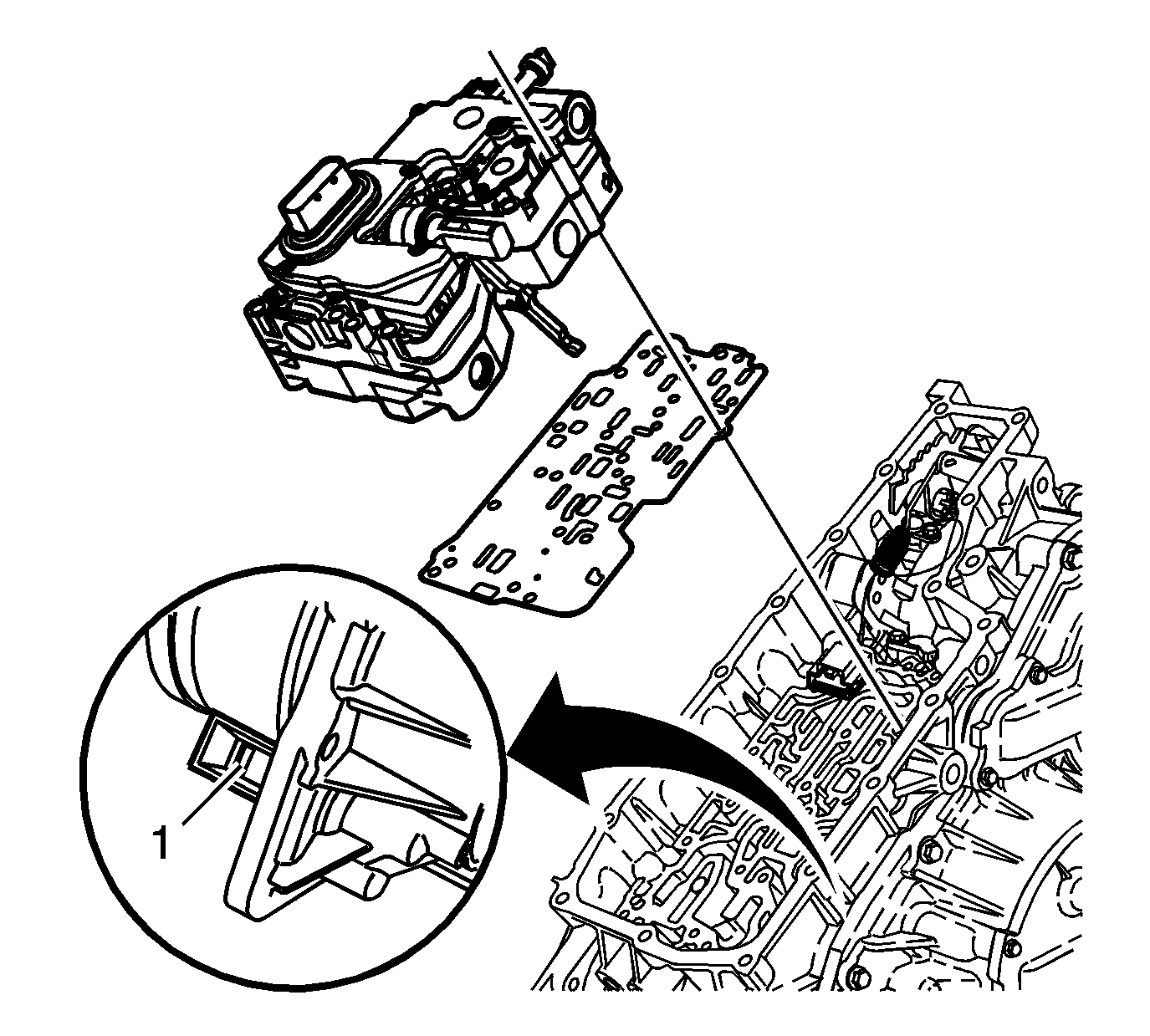 1