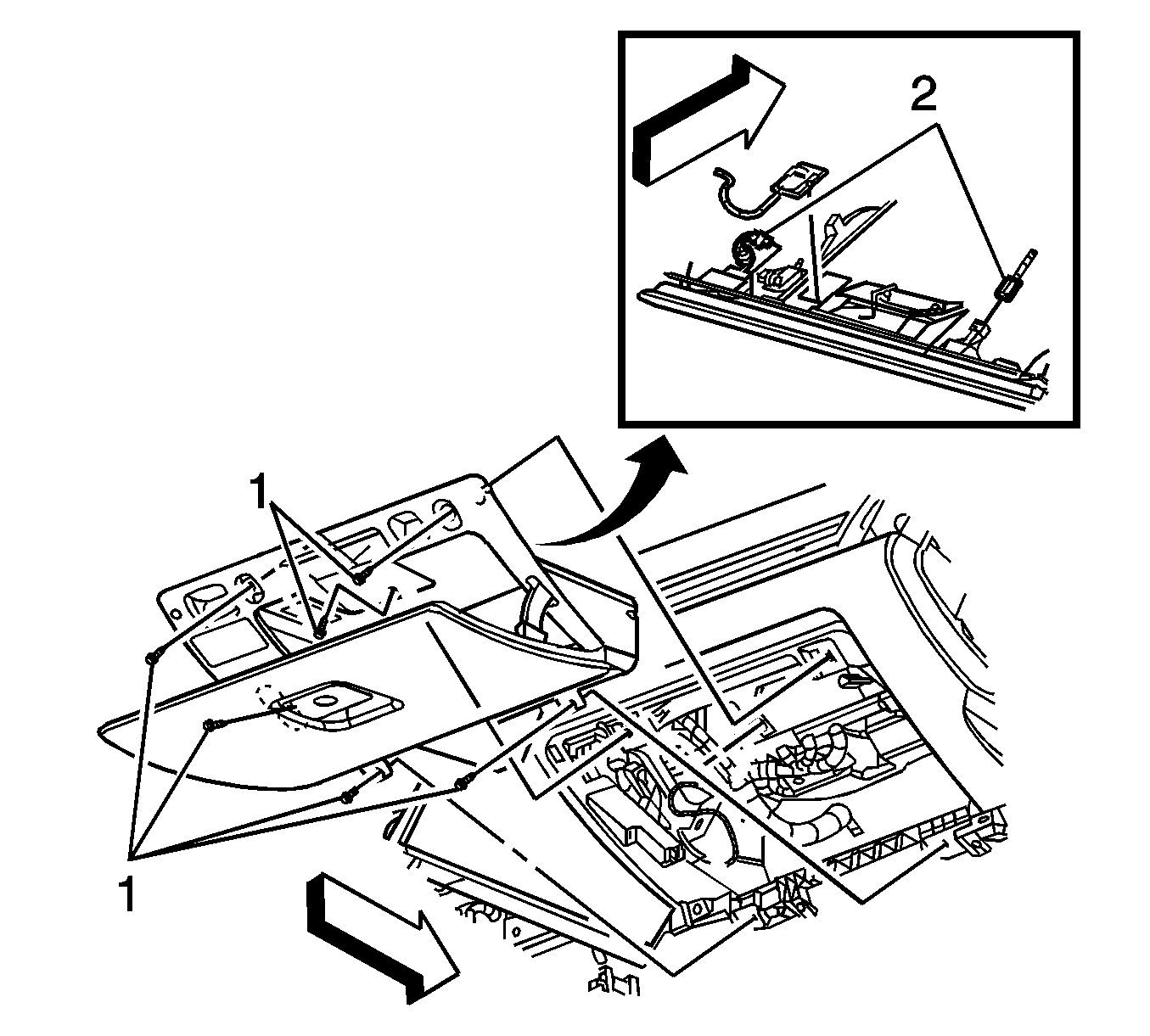 2

1

1